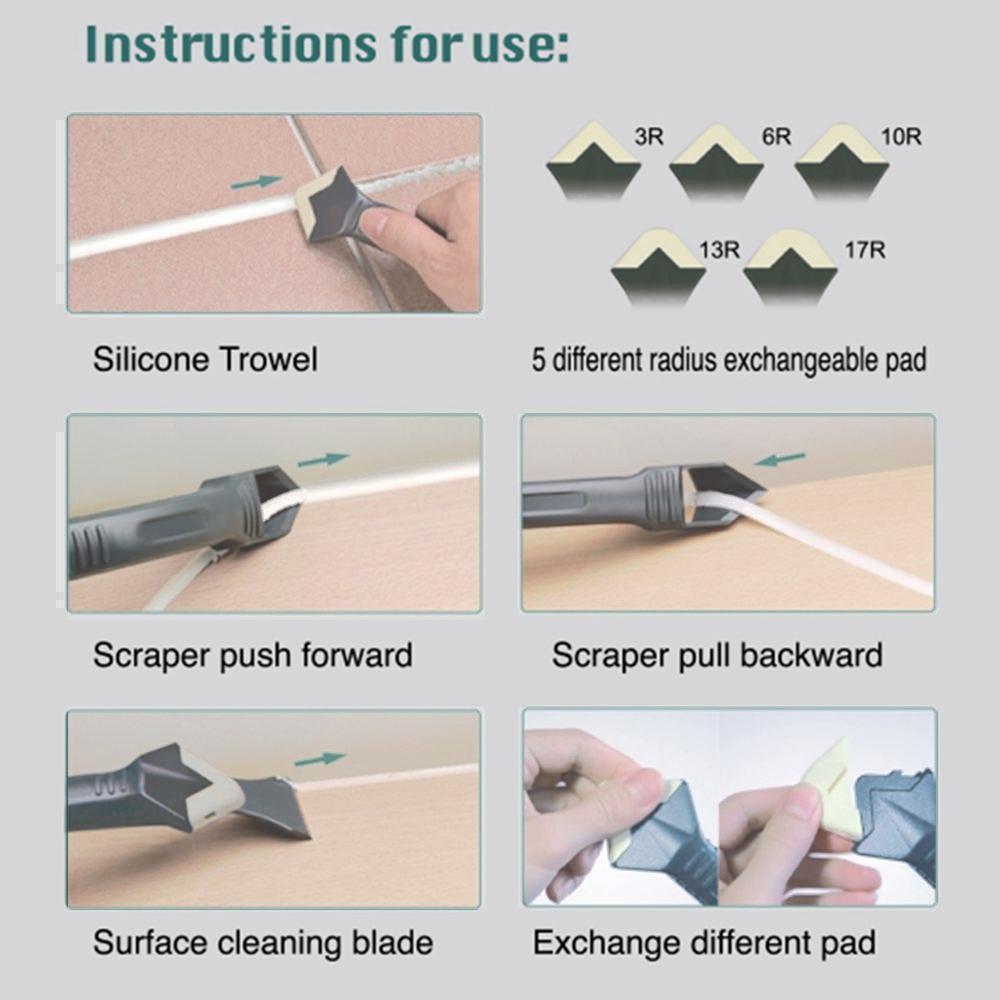 Instructions for use:

3R 6R 10R 13R 17R

Silicone Trowel

5 different radius exchangeable pad

Scraper push forward

Scraper pull backward

Surface cleaning blade

Exchange different pad