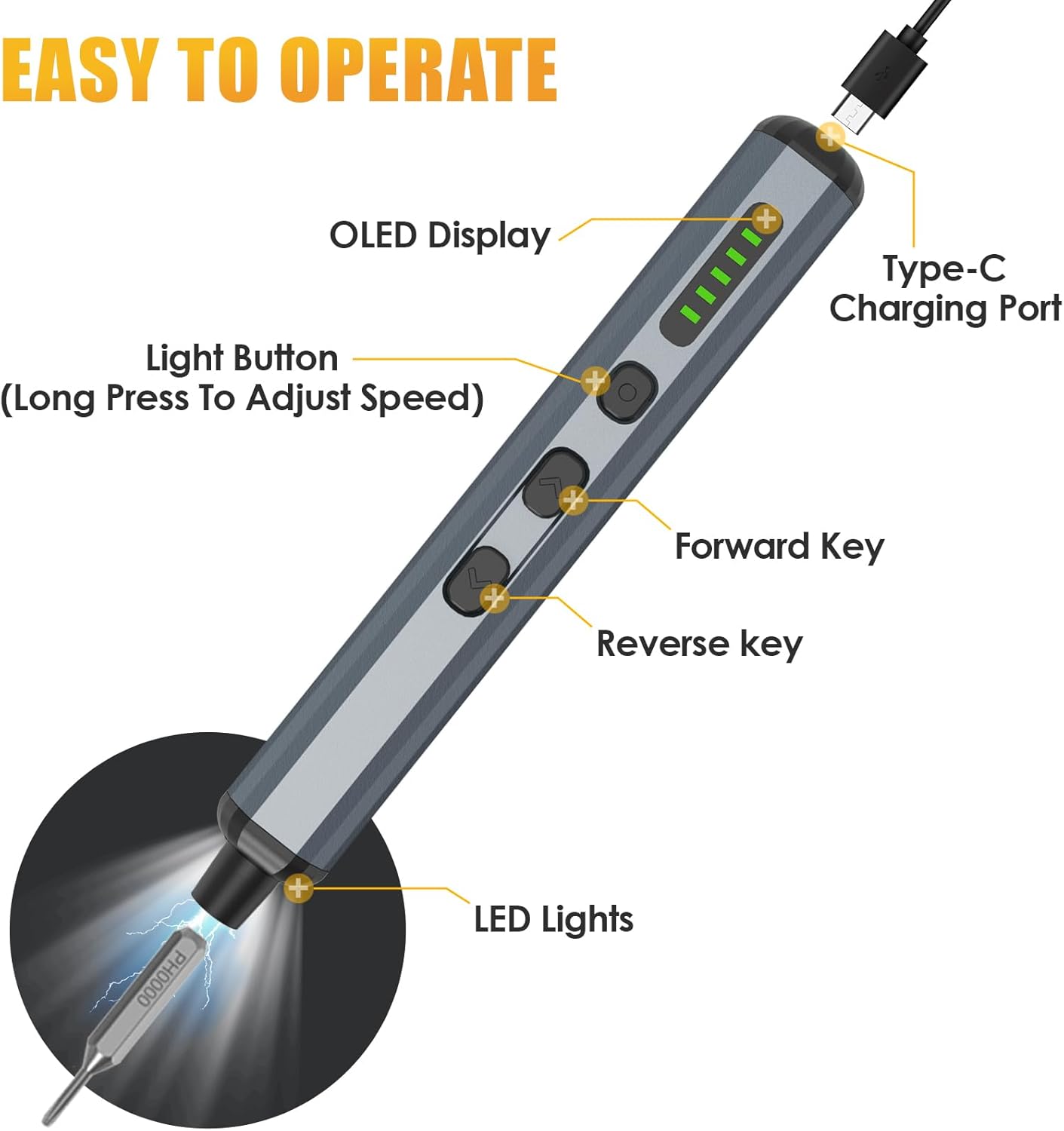 EASY TO OPERATE

OLED Display

Type-C Charging Port

Light Button (Long Press To Adjust Speed)

Forward Key

Reverse key

LED Lights

PH0000