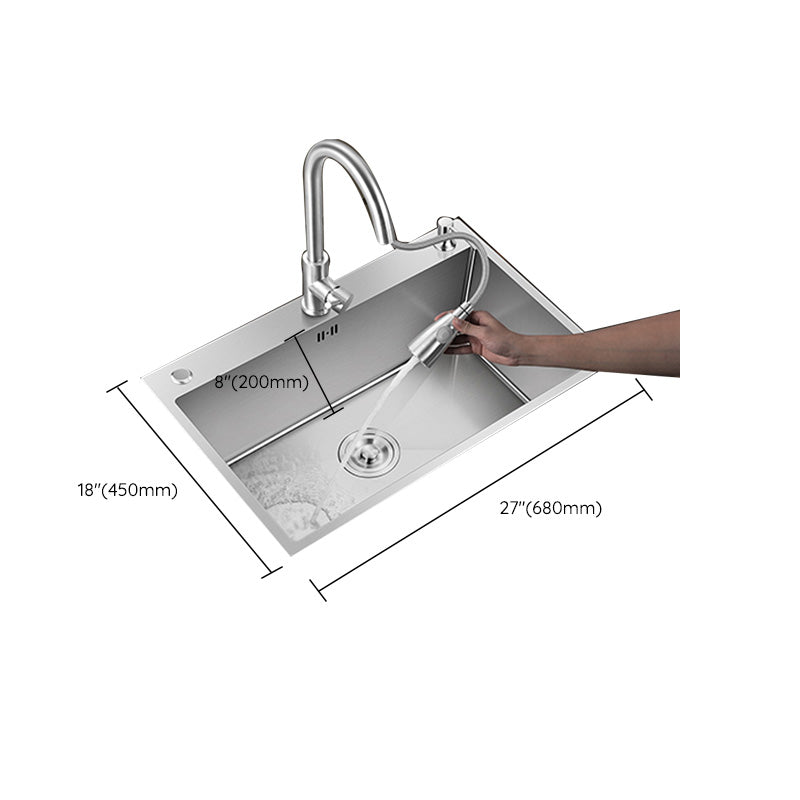 8"(200mm)

18"(450mm)

27"(680mm)