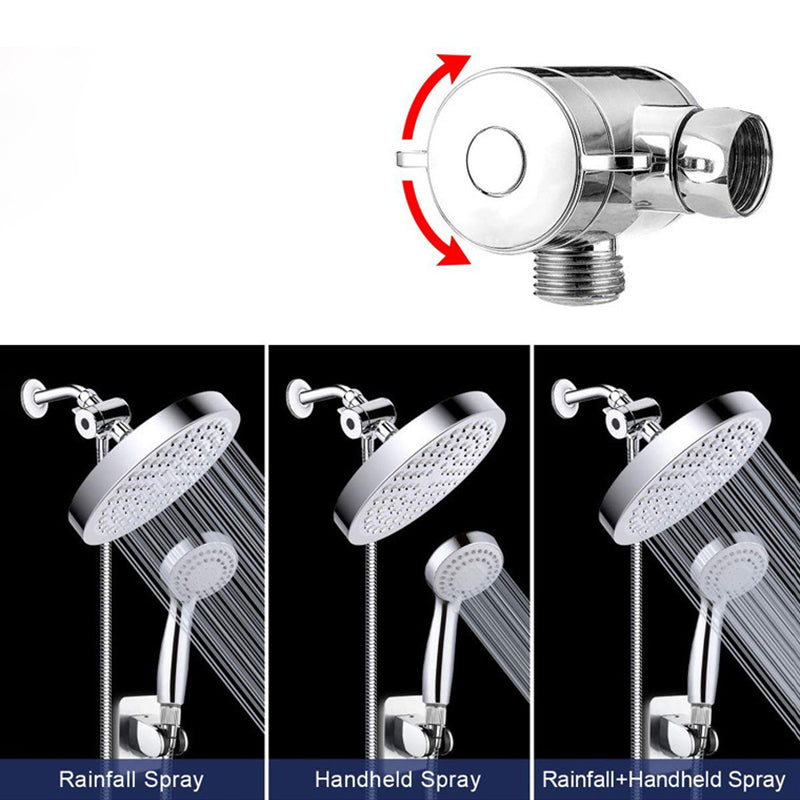 Rainfall Spray

Handheld Spray

Rainfall+Handheld Spray