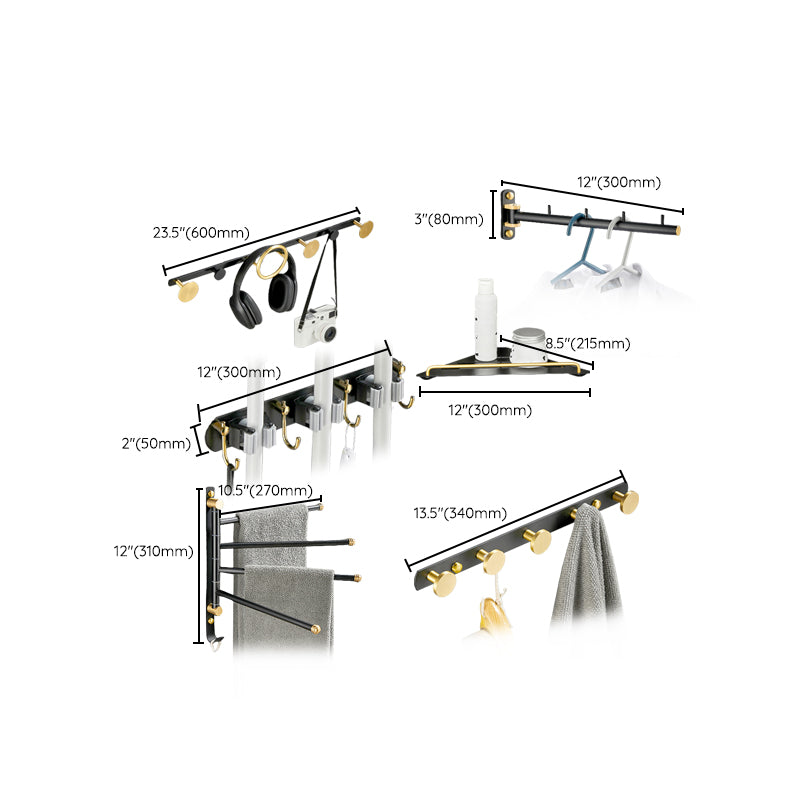 23.5"(600mm)

12"(300mm)

3"(80mm)

8.5"(215mm)

12"(300mm)

12"(300mm)

2"(50mm)

10.5"(270mm)

12"(310mm)

13.5"(340mm)