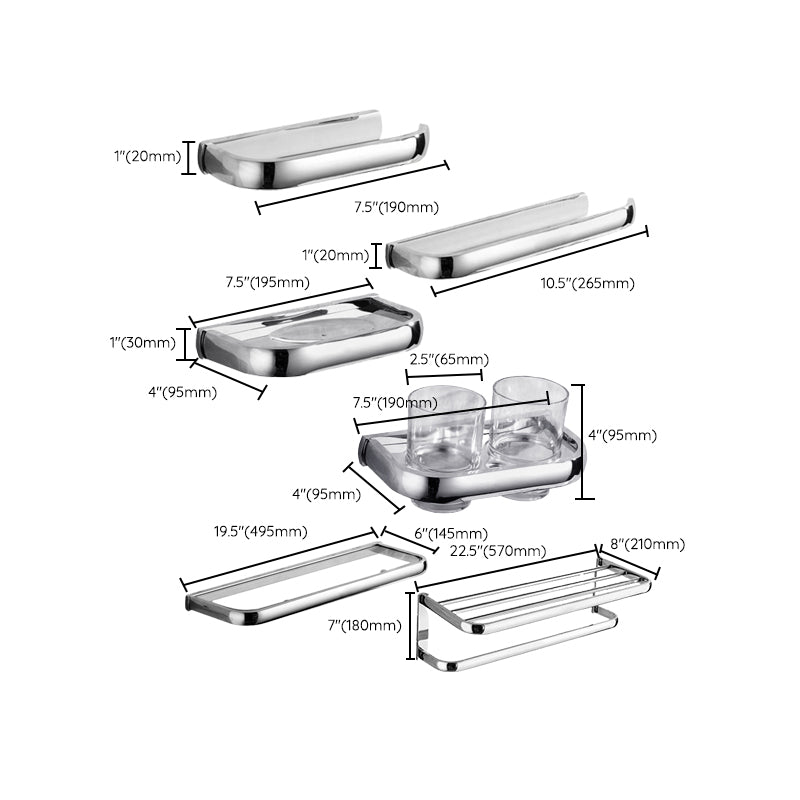 1"(20mm)
7.5"(190mm)
1"(20mm)
10.5"(265mm)
7.5"(195mm)
1"(30mm)
4"(95mm)
2.5"(65mm)
7.5"(190mm)
4"(95mm)
4"(95mm)
19.5"(495mm)
6"(145mm)
22.5"(570mm)
8"(210mm)
7"(180mm)