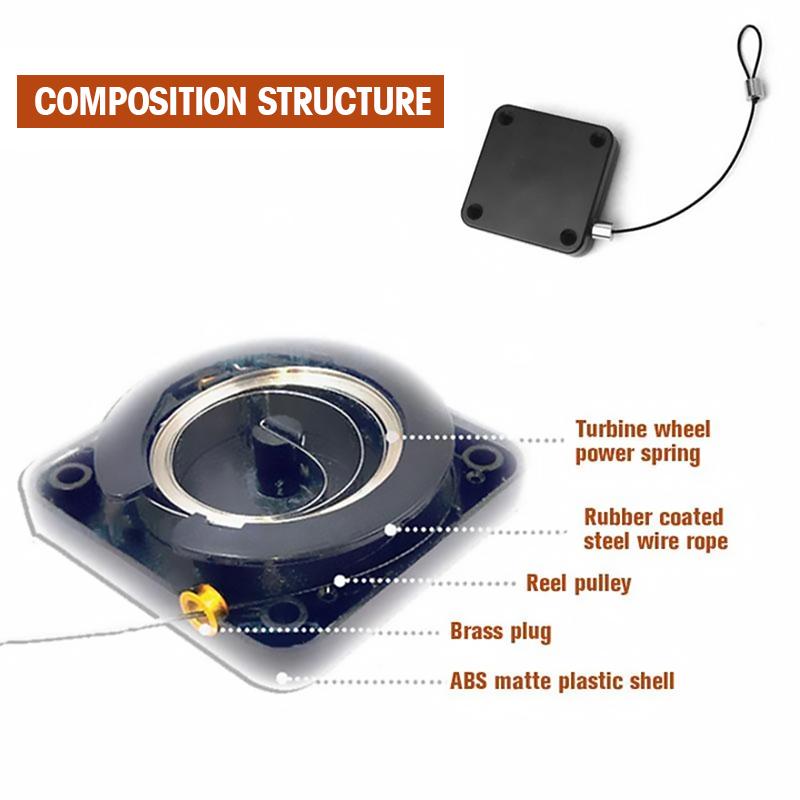 COMPOSITION STRUCTURE

Turbine wheel power spring

Rubber coated steel wire rope

Reel pulley

Brass plug

ABS matte plastic shell