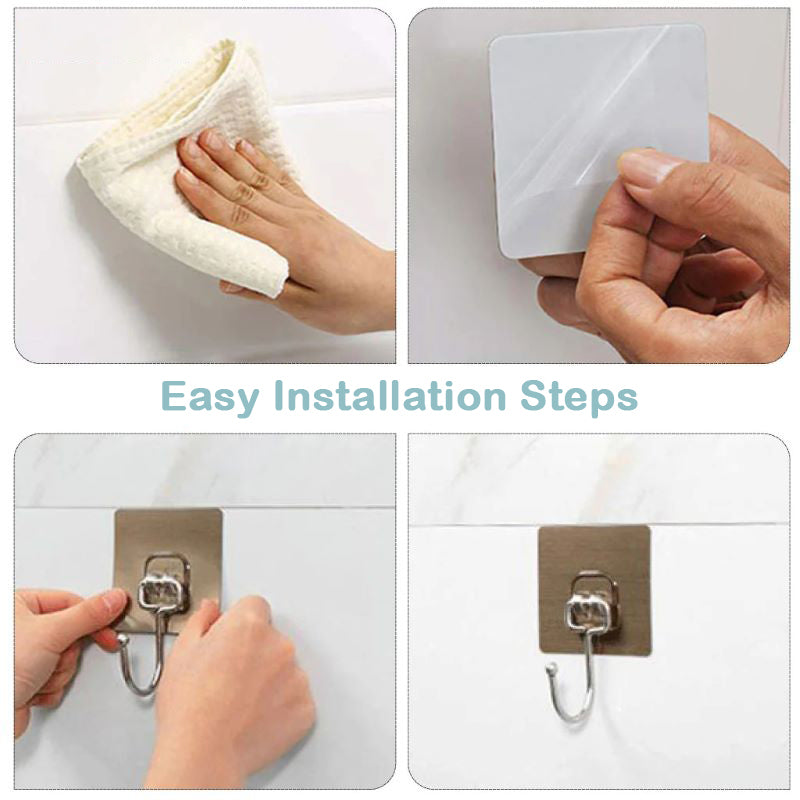 Easy Installation Steps