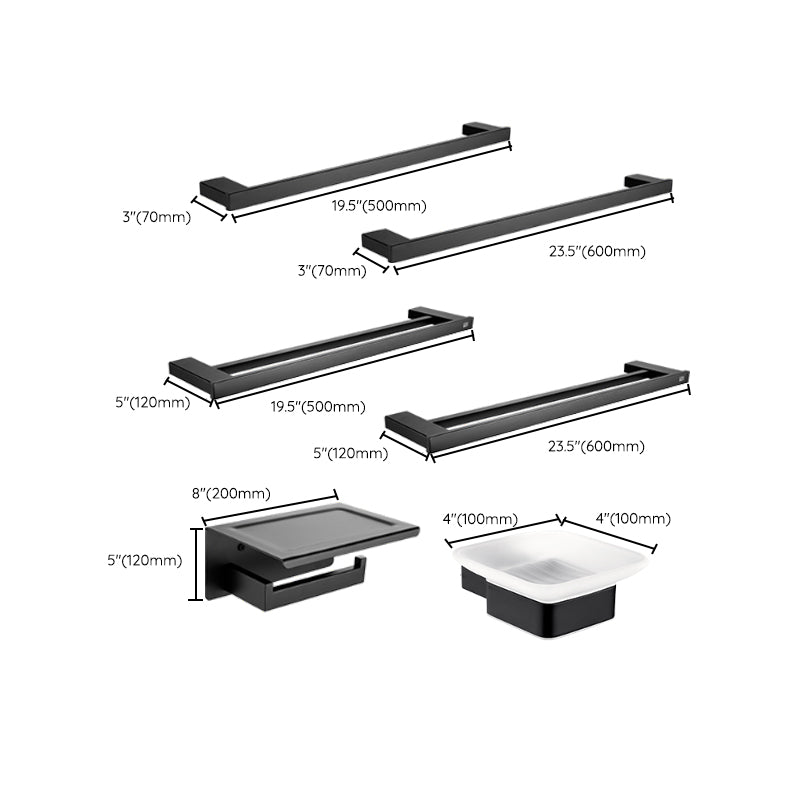 3"(70mm)

19.5"(500mm)

3"(70mm)

23.5"(600mm)

5"(120mm)

19.5"(500mm)

5"(120mm)

23.5"(600mm)

8"(200mm)

5"(120mm)

4"(100mm)

4"(100mm)