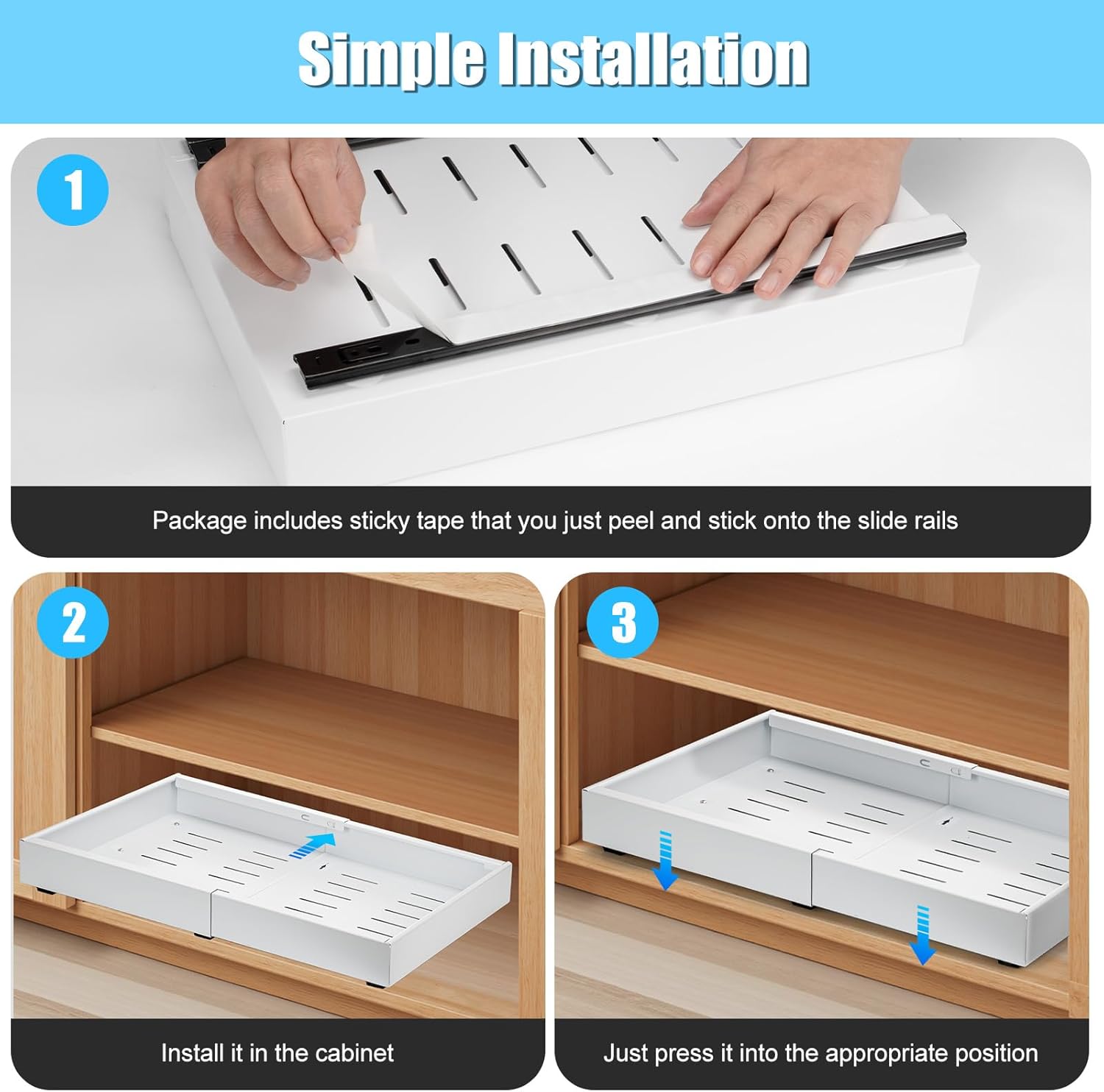 Simple Installation

1

Package includes sticky tape that you just peel and stick onto the slide rails

2

Install it in the cabinet

3

Just press it into the appropriate position