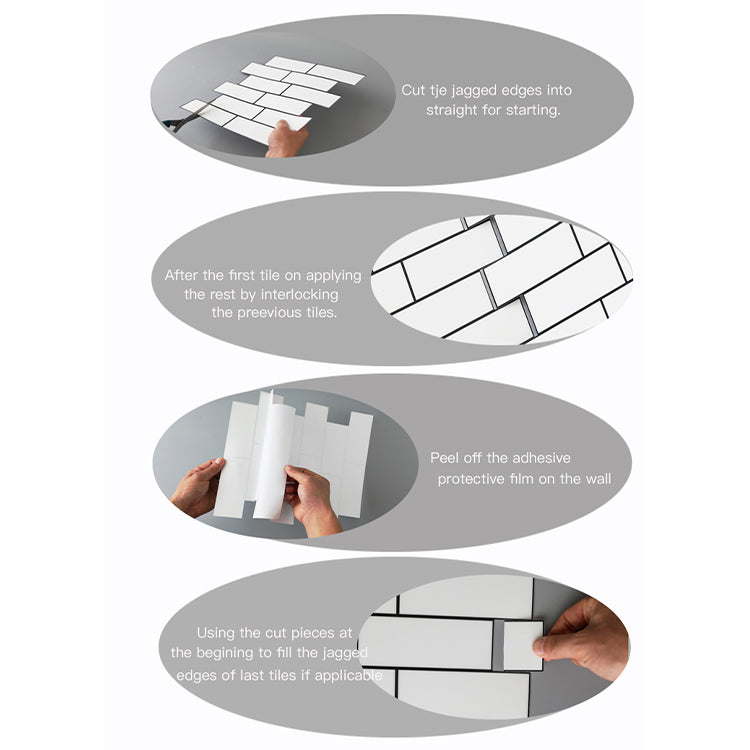 Cut tje jagged edges into straight for starting.

After the first tile on applying the rest by interlocking the preevious tiles.

Peel off the adhesive protective film on the wall

Using the cut pieces at the begining to fill the jagged edges of last tiles if applicable