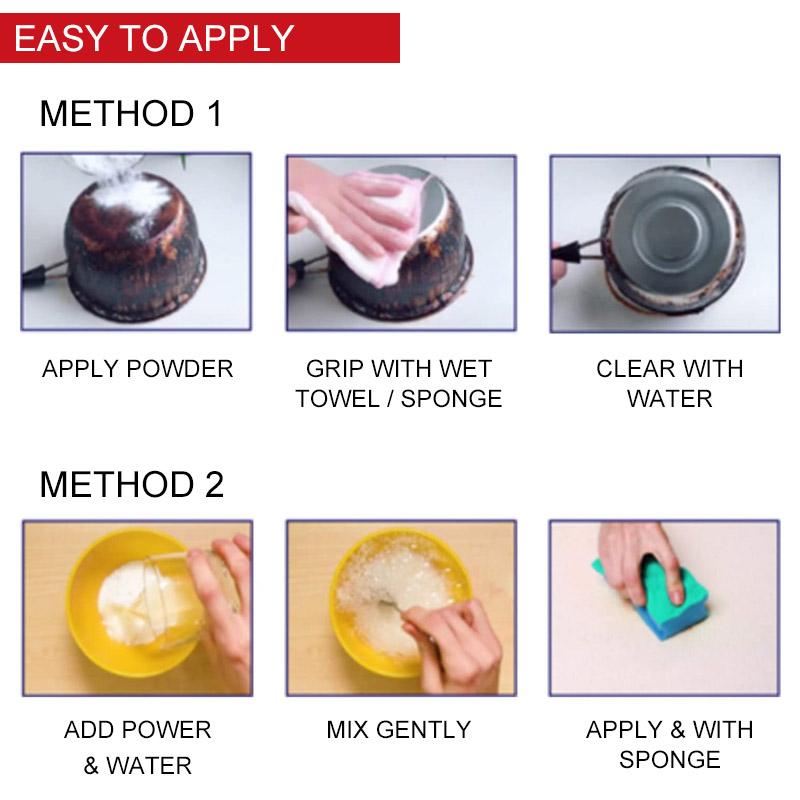 EASY TO APPLY

METHOD 1

APPLY POWDER

GRIP WITH WET TOWEL / SPONGE

CLEAR WITH WATER

METHOD 2

ADD POWER & WATER

MIX GENTLY

APPLY & WITH SPONGE