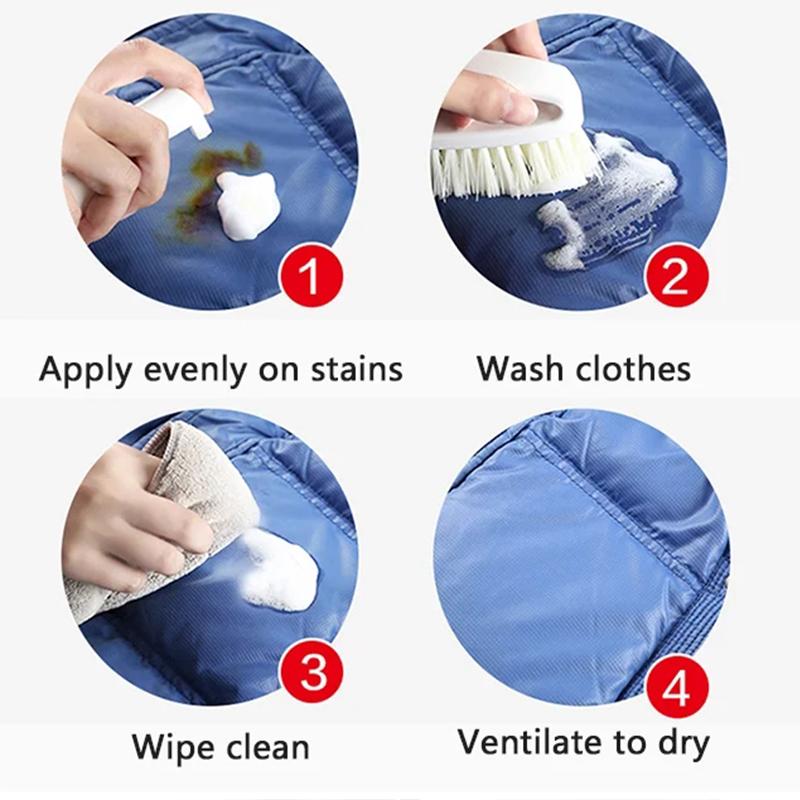 1

Apply evenly on stains

2

Wash clothes

3

Wipe clean

4

Ventilate to dry