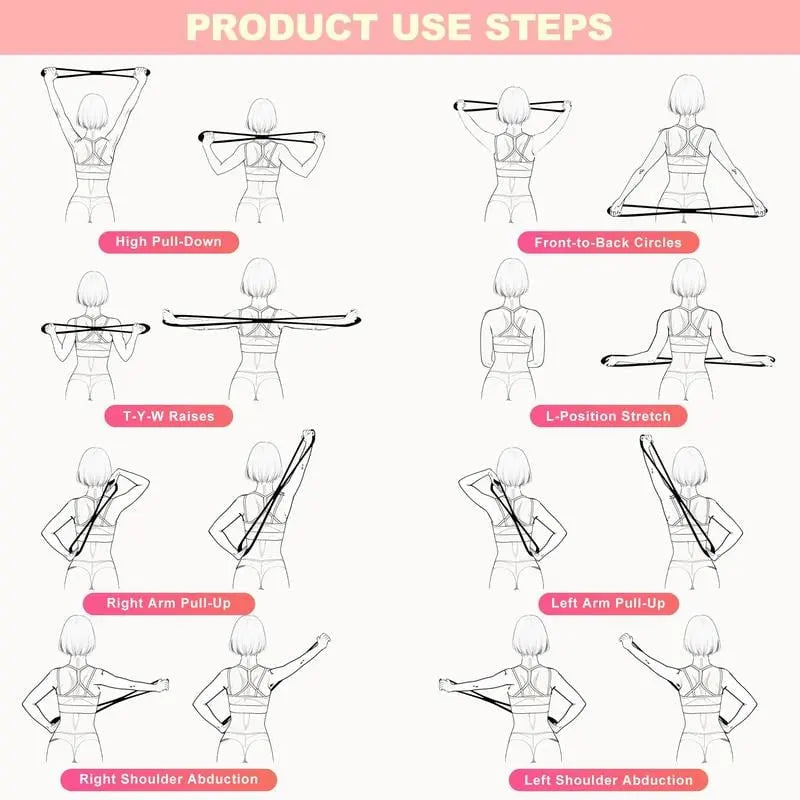 PRODUCT USE STEPS

High Pull-Down

Front-to-Back Circles

T-Y-W Raises

L-Position Stretch

Right Arm Pull-Up

Left Arm Pull-Up

Right Shoulder Abduction

Left Shoulder Abduction