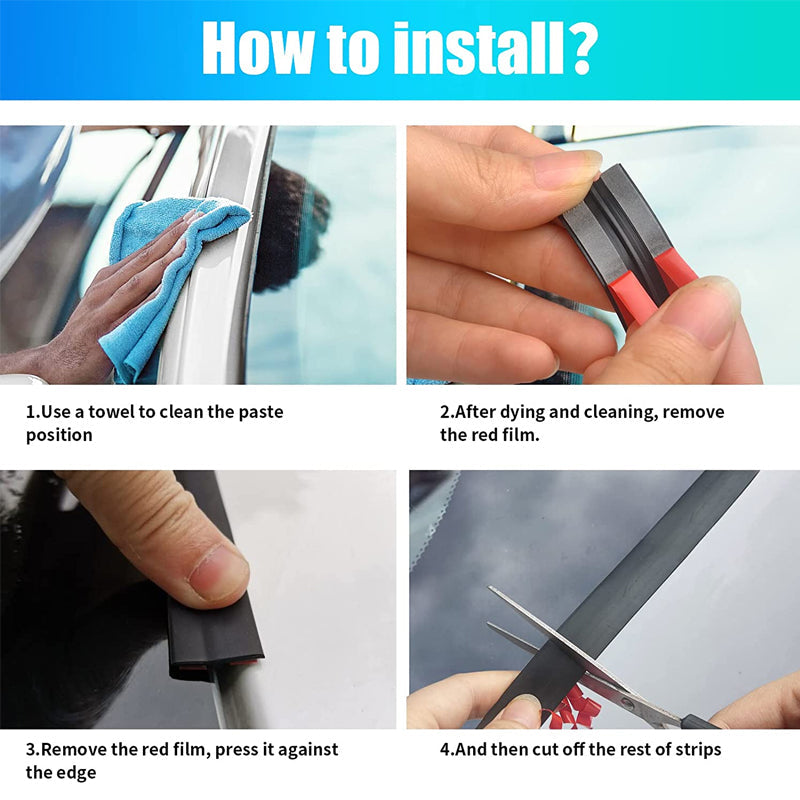 How to install?

1.Use a towel to clean the paste position

2.After dying and cleaning, remove the red film.

3.Remove the red film, press it against the edge

4.And then cut off the rest of strips