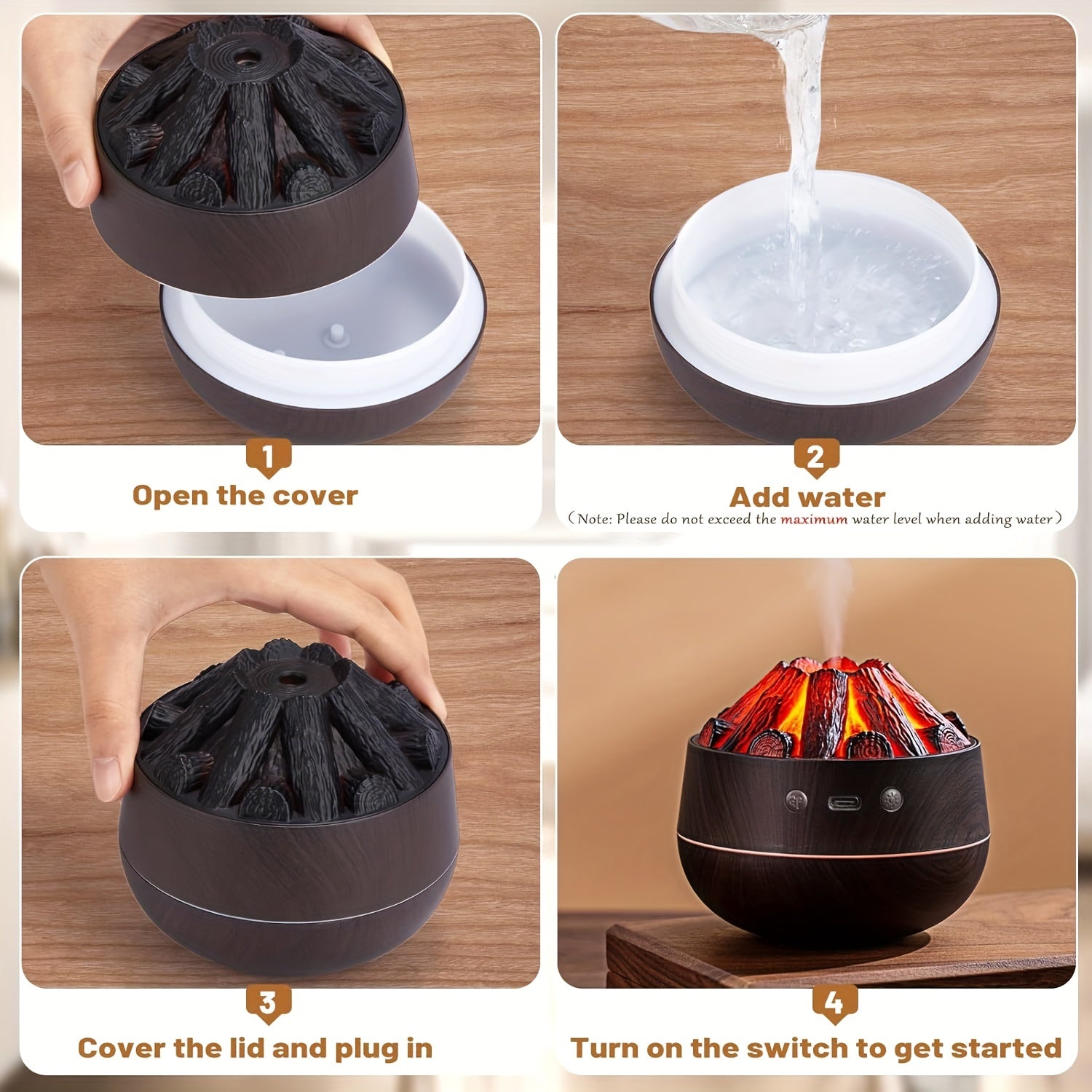 1
Open the cover

2
Add water
（Note: Please do not exceed the maximum water level when adding water）

3
Cover the lid and plug in

4
Turn on the switch to get started