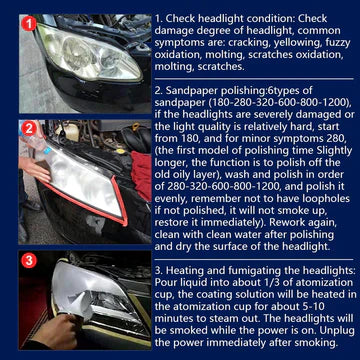 1

1. Check headlight condition: Check damage degree of headlight, common symptoms are: cracking, yellowing, fuzzy oxidation, molting, scratches oxidation, molting, scratches.

2

2. Sandpaper polishing:6types of sandpaper (180-280-320-600-800-1200), if the headlights are severely damaged or the light quality is relatively hard, start from 180, and for minor symptoms 280, (the first model of polishing time Slightly longer, the function is to polish off the old oily layer), wash and polish in order of 280-320-600-800-1200, and polish it evenly, remember not to have loopholes if not polished, it will not smoke up, restore it immediately). Rework again, clean with clean water after polishing and dry the surface of the headlight.

3

3. Heating and fumigating the headlights: Pour liquid into about 1/3 of atomization cup, the coating solution will be heated in the atomization cup for about 5-10 minutes to steam out. The headlights will be smoked while the power is on. Unplug the power immediately after smoking.