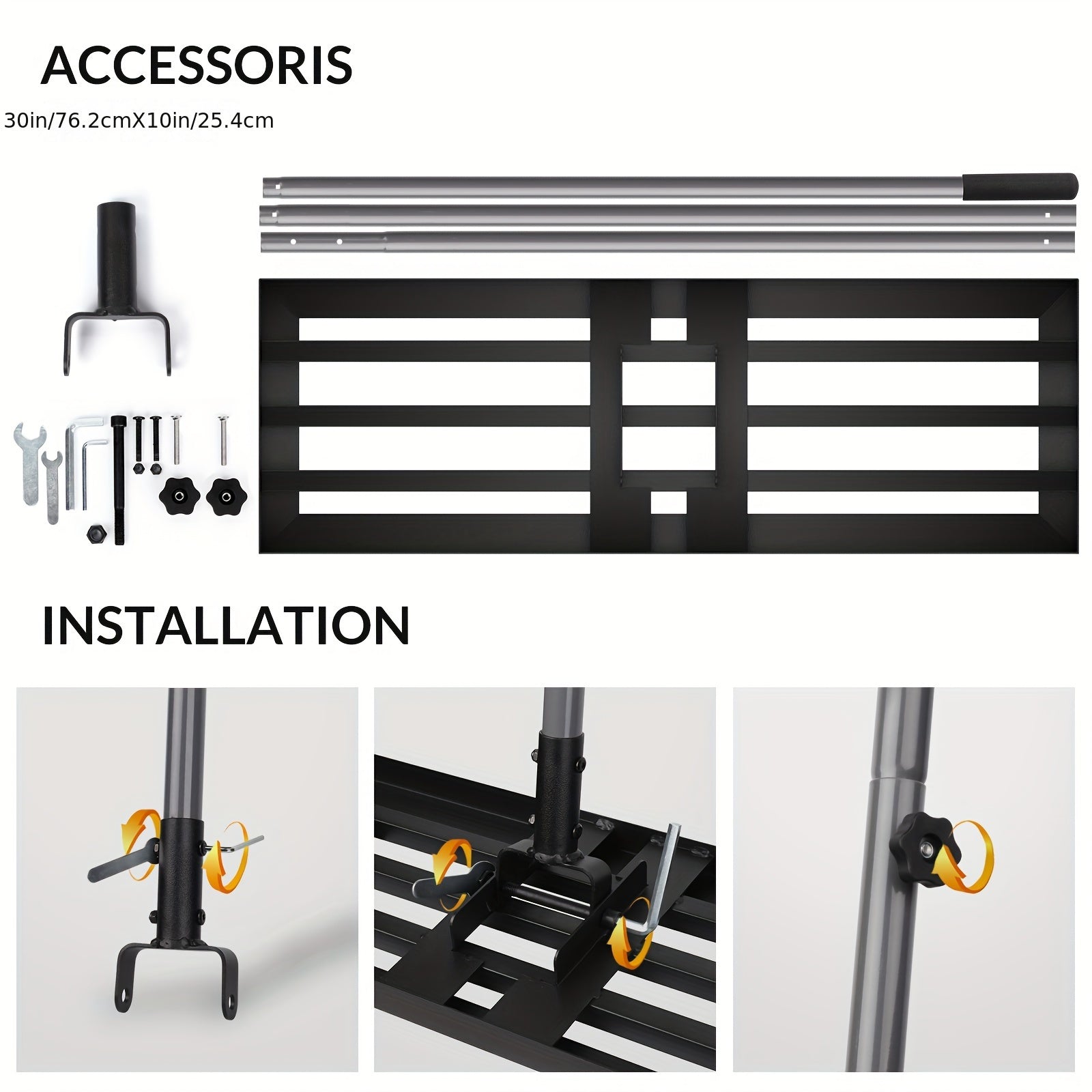 ACCESSORIS

30in/76.2cmX10in/25.4cm

INSTALLATION