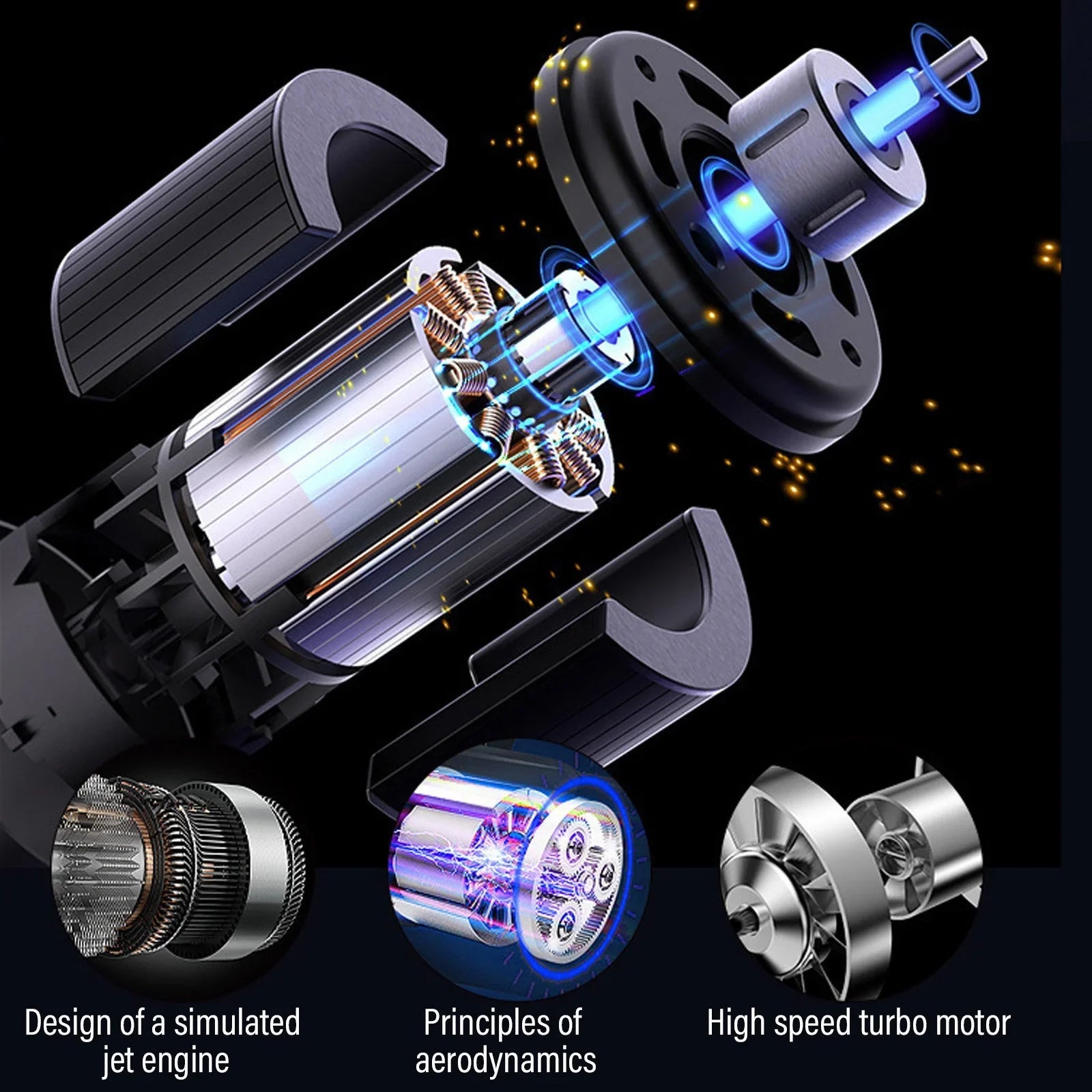 Design of a simulated jet engine

Principles of aerodynamics

High speed turbo motor