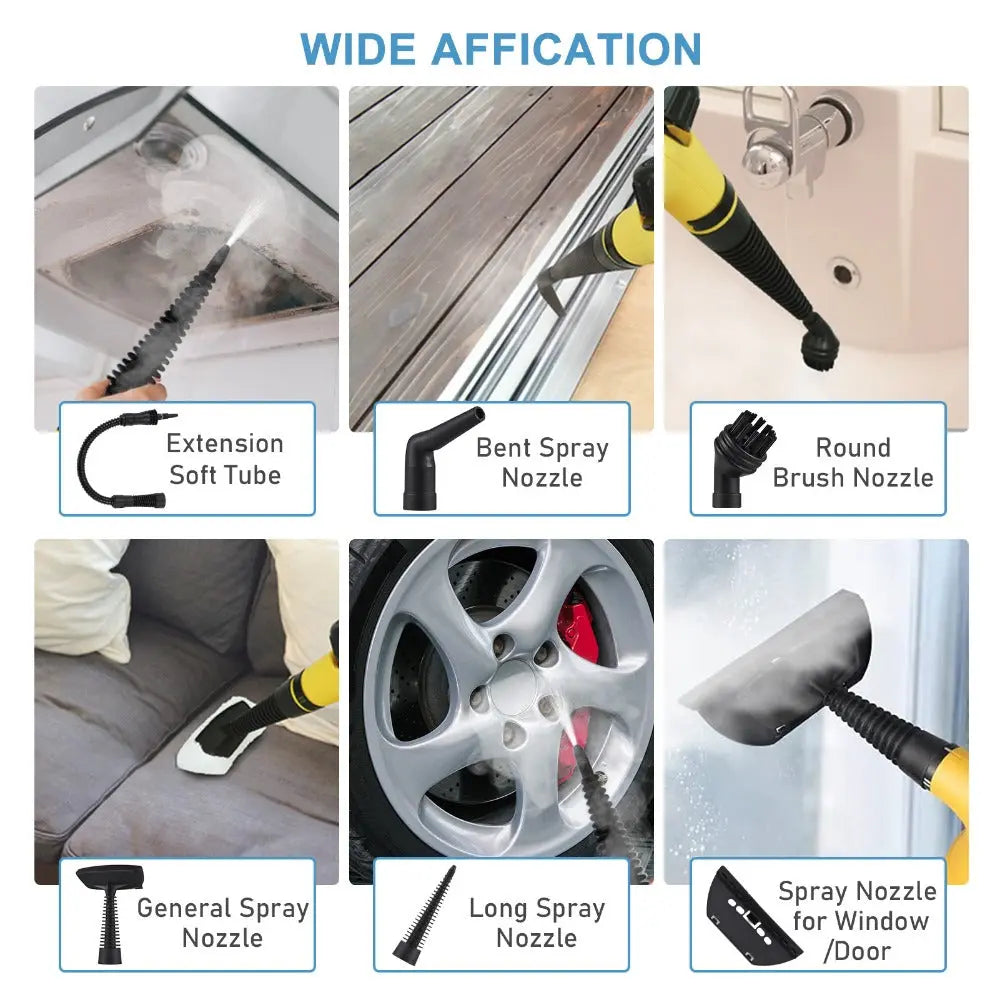 WIDE AFFICATION

Extension Soft Tube

Bent Spray Nozzle

Round Brush Nozzle

General Spray Nozzle

Long Spray Nozzle

Spray Nozzle for Window /Door