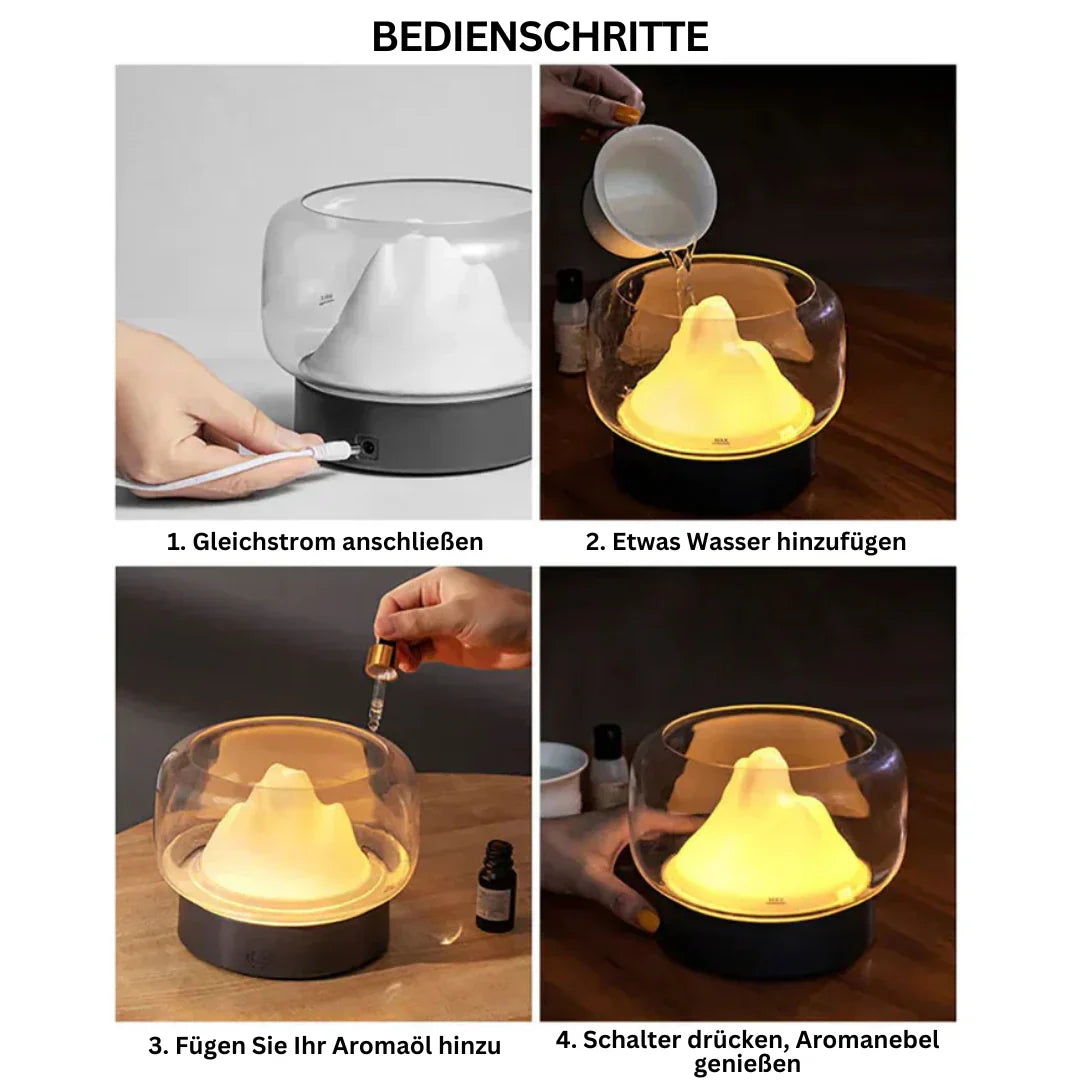 BEDIENSCHRITTE

1. Gleichstrom anschließen

2. Etwas Wasser hinzufügen

3. Fügen Sie Ihr Aromaöl hinzu

4. Schalter drücken, Aromanebel genießen