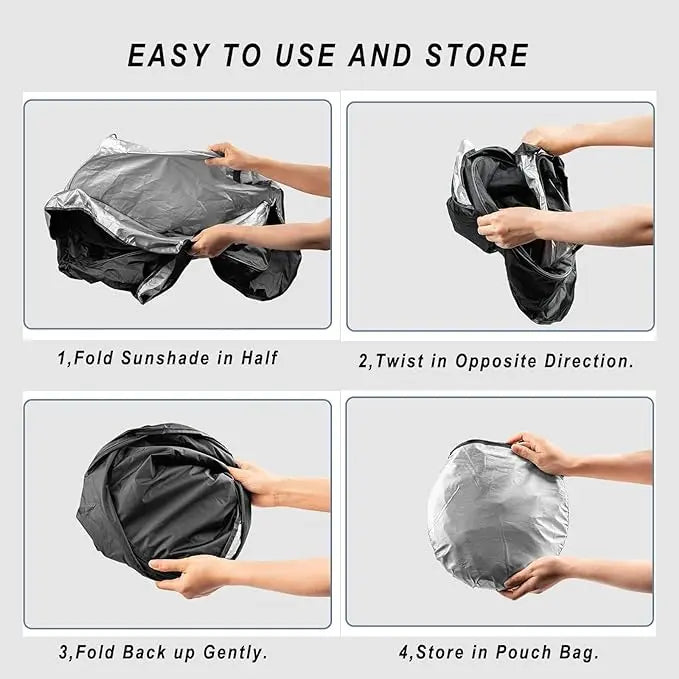 EASY TO USE AND STORE

1,Fold Sunshade in Half

2,Twist in Opposite Direction.

3,Fold Back up Gently.

4,Store in Pouch Bag.