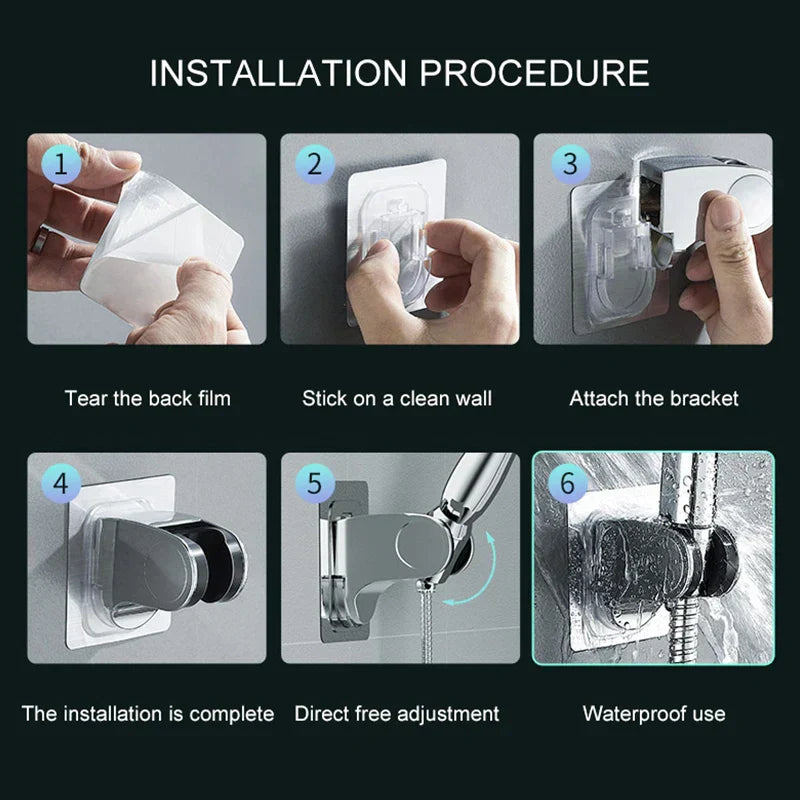 INSTALLATION PROCEDURE

1

Tear the back film

2

Stick on a clean wall

3

Attach the bracket

4

The installation is complete

5

Direct free adjustment

6

Waterproof use