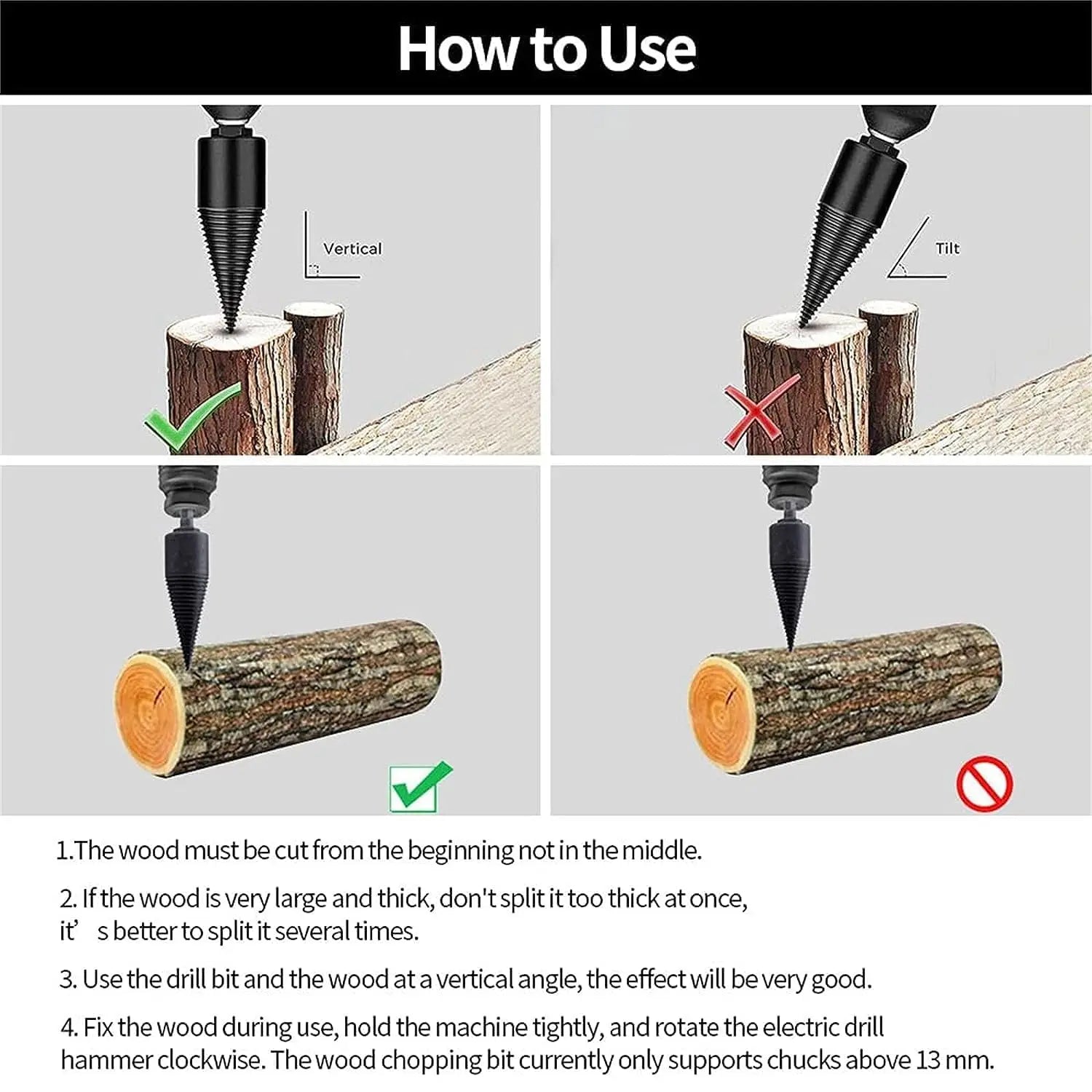 How to Use

Vertical

Tilt

1.The wood must be cut from the beginning not in the middle.

2. If the wood is very large and thick, don't split it too thick at once, it’ s better to split it several times.

3. Use the drill bit and the wood at a vertical angle, the effect will be very good.

4. Fix the wood during use, hold the machine tightly, and rotate the electric drill hammer clockwise. The wood chopping bit currently only supports chucks above 13 mm.