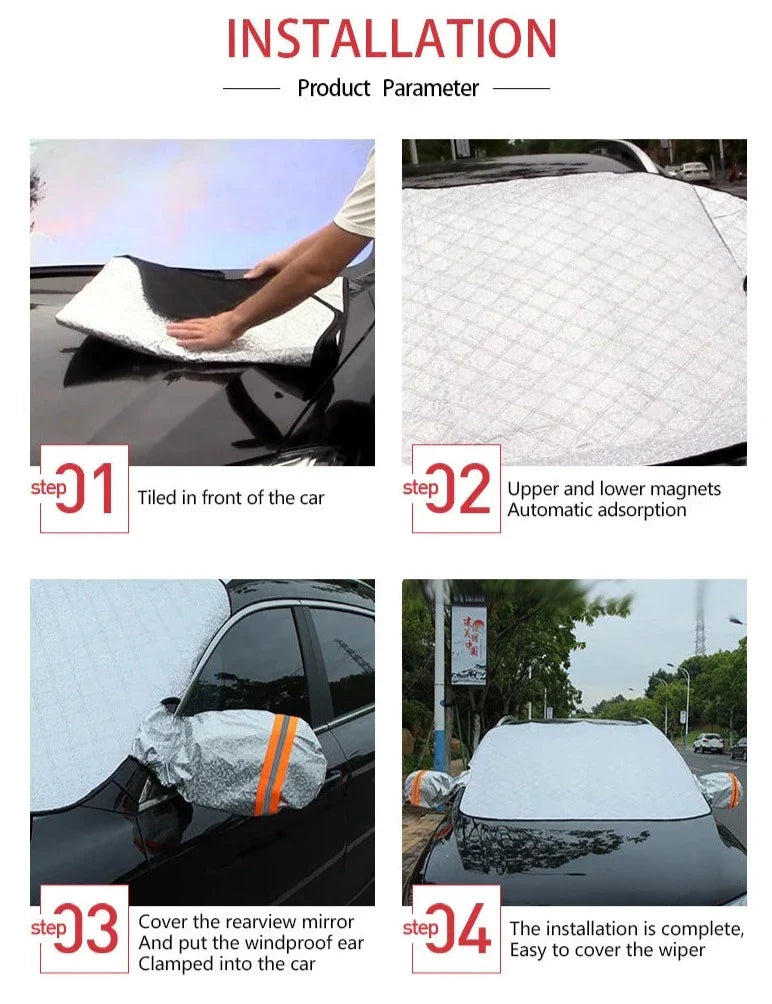 INSTALLATION

Product Parameter

step 01 Tiled in front of the car

step 02 Upper and lower magnets Automatic adsorption

step 03 Cover the rearview mirror And put the windproof ear Clamped into the car

step 04 The installation is complete, Easy to cover the wiper