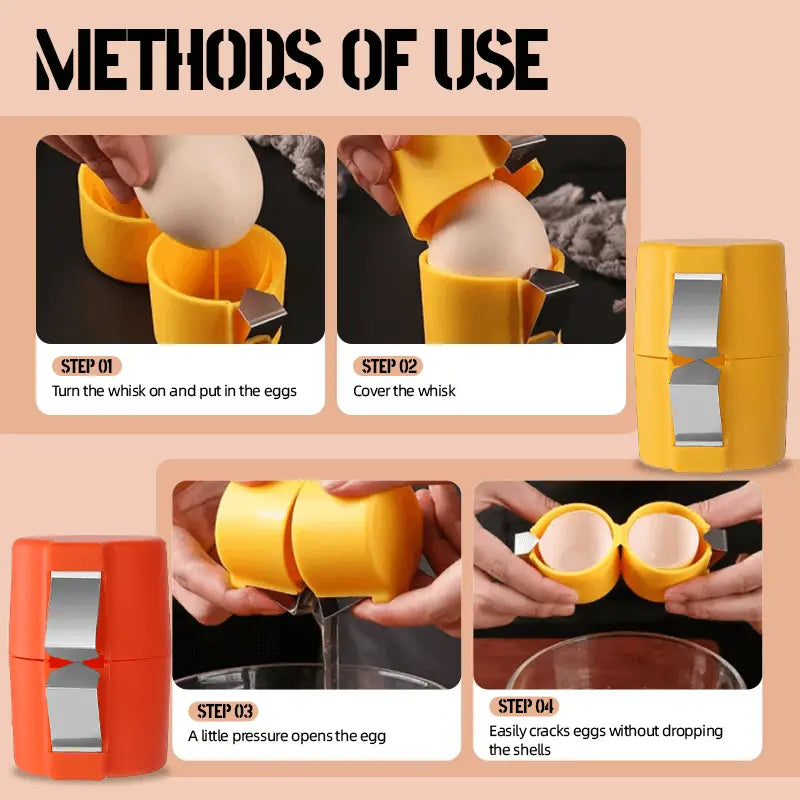 METHODS OF USE

STEP 01
Turn the whisk on and put in the eggs

STEP 02
Cover the whisk

STEP 03
A little pressure opens the egg

STEP 04
Easily cracks eggs without dropping the shells