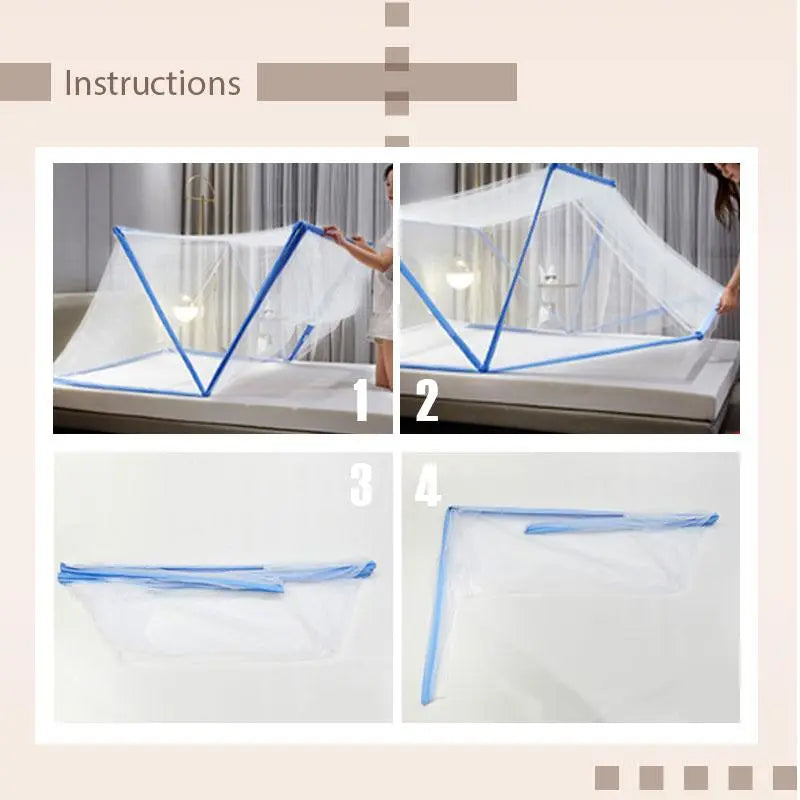 Instructions

1 2

3 4