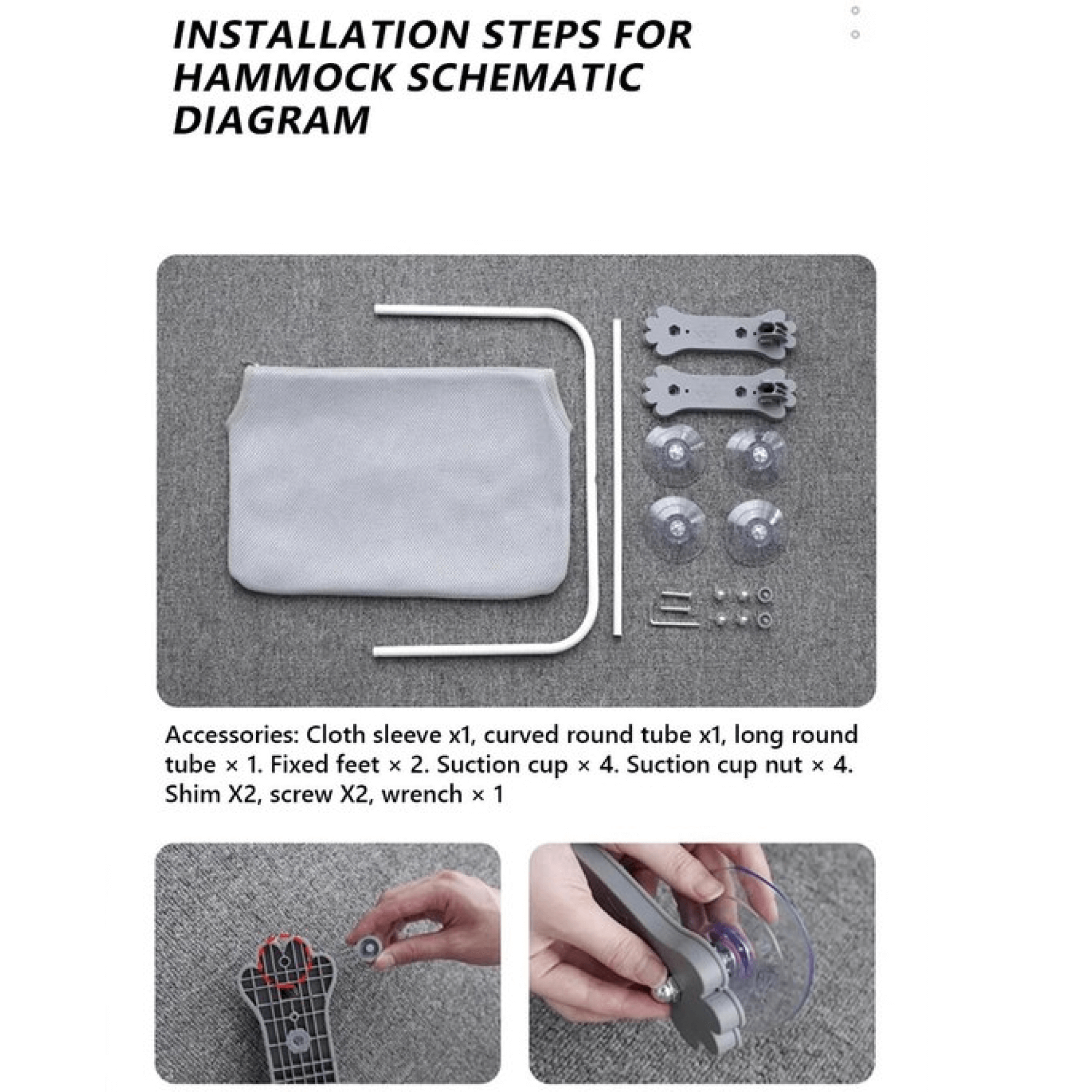 INSTALLATION STEPS FOR HAMMOCK SCHEMATIC DIAGRAM

Accessories: Cloth sleeve x1, curved round tube x1, long round tube × 1. Fixed feet × 2. Suction cup × 4. Suction cup nut × 4. Shim X2, screw X2, wrench × 1