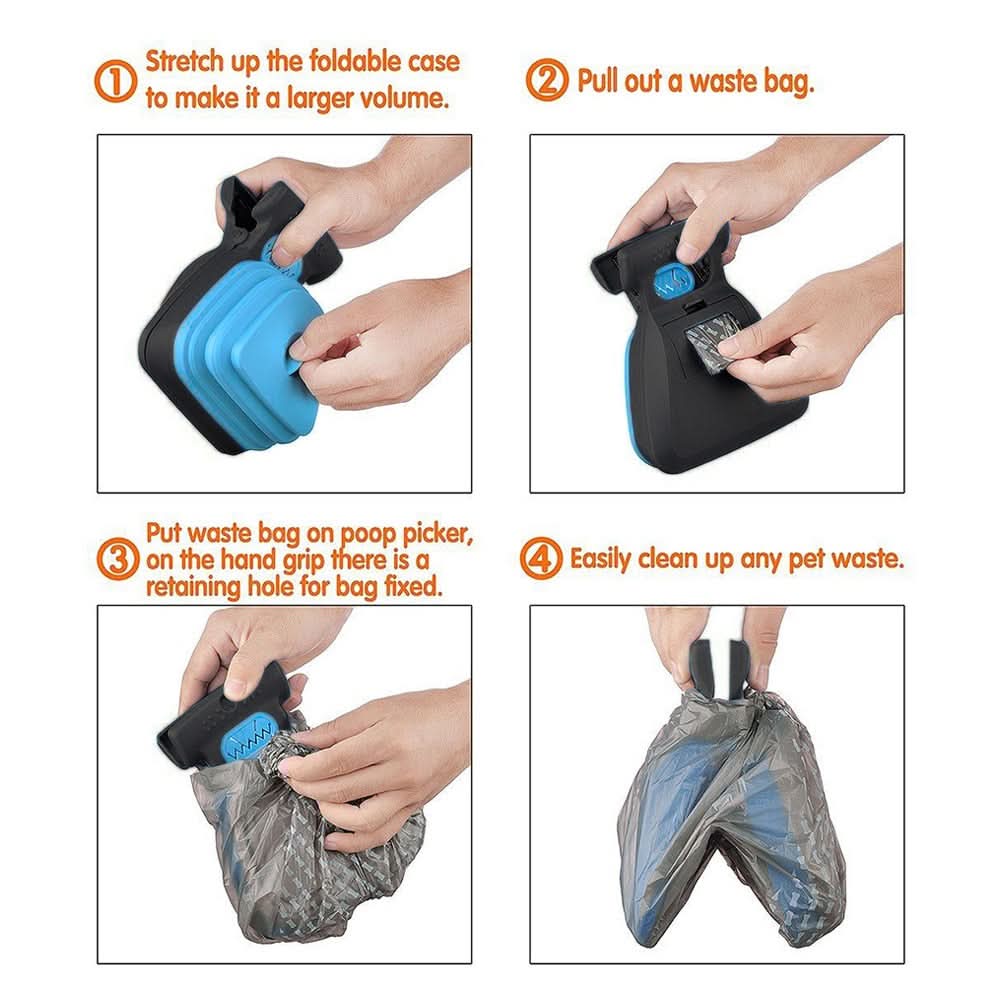 ① Stretch up the foldable case to make it a larger volume.

② Pull out a waste bag.

③ Put waste bag on poop picker, on the hand grip there is a retaining hole for bag fixed.

④ Easily clean up any pet waste.