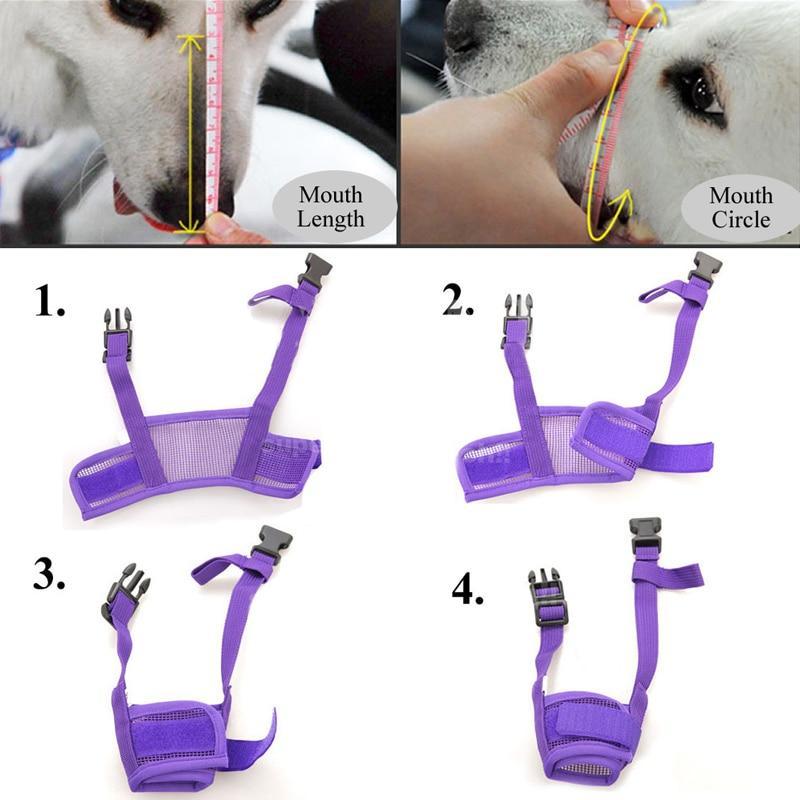 Mouth Length

Mouth Circle

1.

2.

3.

4.