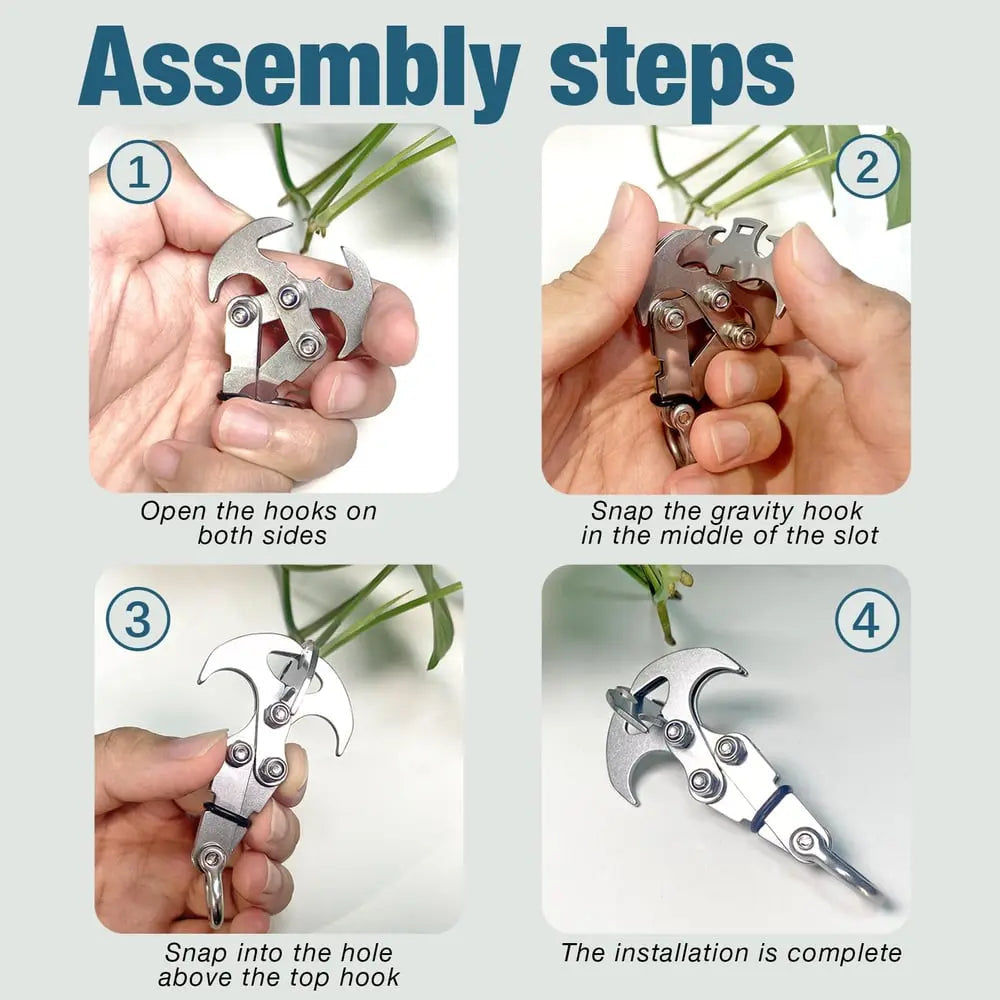 Assembly steps

1

Open the hooks on both sides

2

Snap the gravity hook in the middle of the slot

3

Snap into the hole above the top hook

4

The installation is complete