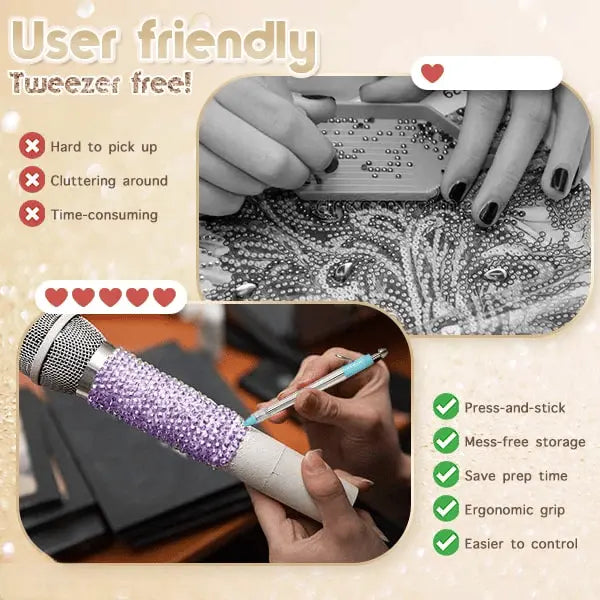 User friendly
Tweezer free!

Hard to pick up
Cluttering around
Time-consuming

Press-and-stick
Mess-free storage
Save prep time
Ergonomic grip
Easier to control