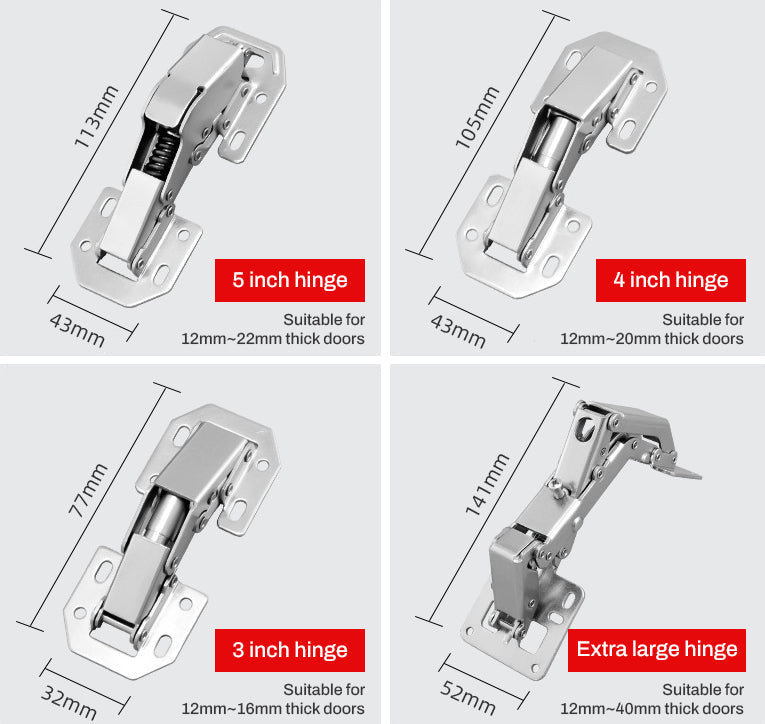 113mm

43mm

5 inch hinge

Suitable for 12mm~22mm thick doors

105mm

43mm

4 inch hinge

Suitable for 12mm~20mm thick doors

77mm

32mm

3 inch hinge

Suitable for 12mm~16mm thick doors

141mm

52mm

Extra large hinge

Suitable for 12mm~40mm thick doors