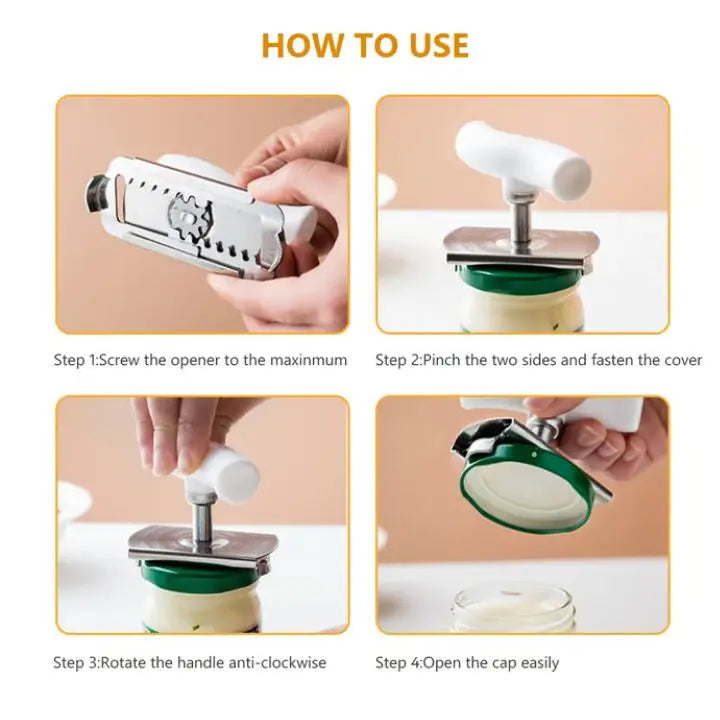 HOW TO USE

Step 1:Screw the opener to the maxinmum

Step 2:Pinch the two sides and fasten the cover

Step 3:Rotate the handle anti-clockwise

Step 4:Open the cap easily