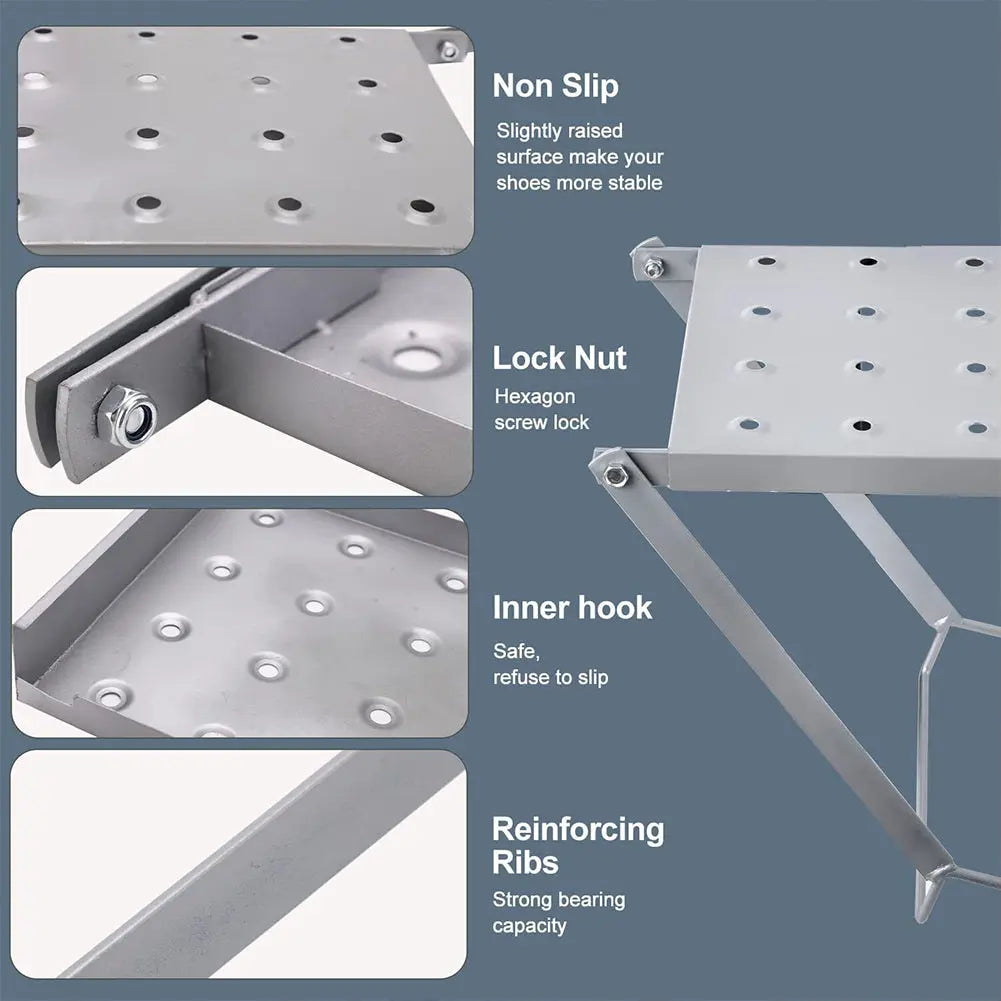 Non Slip

Slightly raised surface make your shoes more stable

Lock Nut

Hexagon screw lock

Inner hook

Safe, refuse to slip

Reinforcing Ribs

Strong bearing capacity