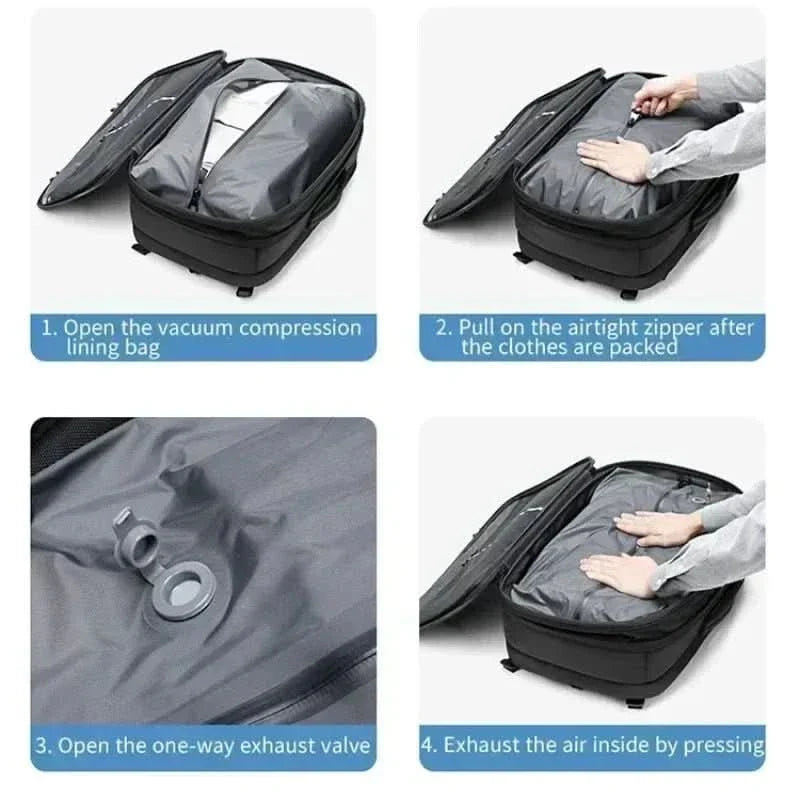 1. Open the vacuum compression lining bag

2. Pull on the airtight zipper after the clothes are packed

3. Open the one-way exhaust valve

4. Exhaust the air inside by pressing