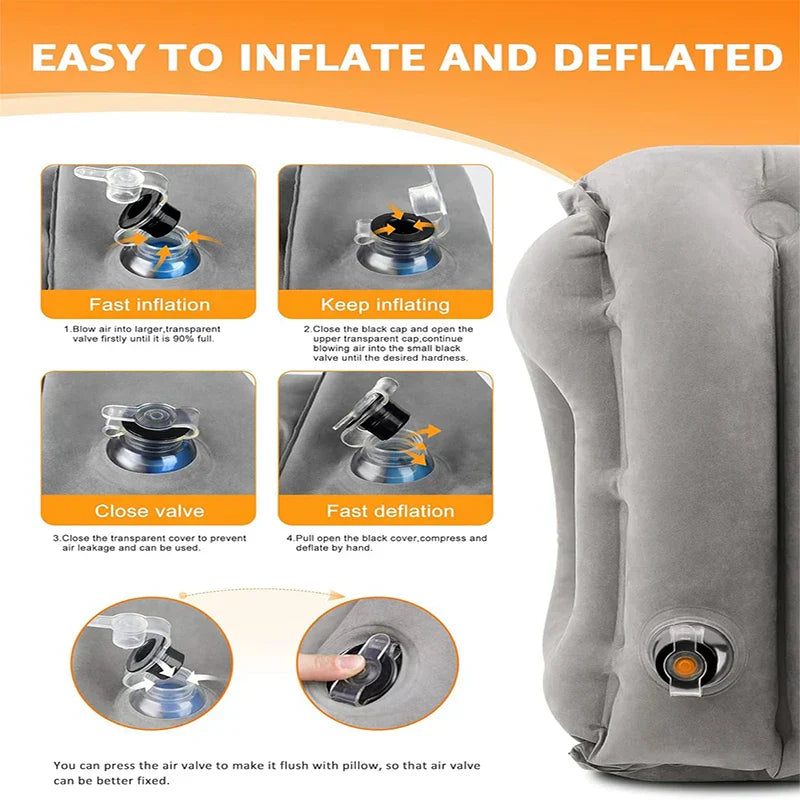 EASY TO INFLATE AND DEFLATED

Fast inflation

1.Blow air into larger,transparent valve firstly until it is 90% full.

Keep inflating

2.Close the black cap and open the upper transparent cap,continue blowing air into the small black valve until the desired hardness.

Close valve

3.Close the transparent cover to prevent air leakage and can be used.

Fast deflation

4.Pull open the black cover,compress and deflate by hand.

You can press the air valve to make it flush with pillow, so that air valve can be better fixed.