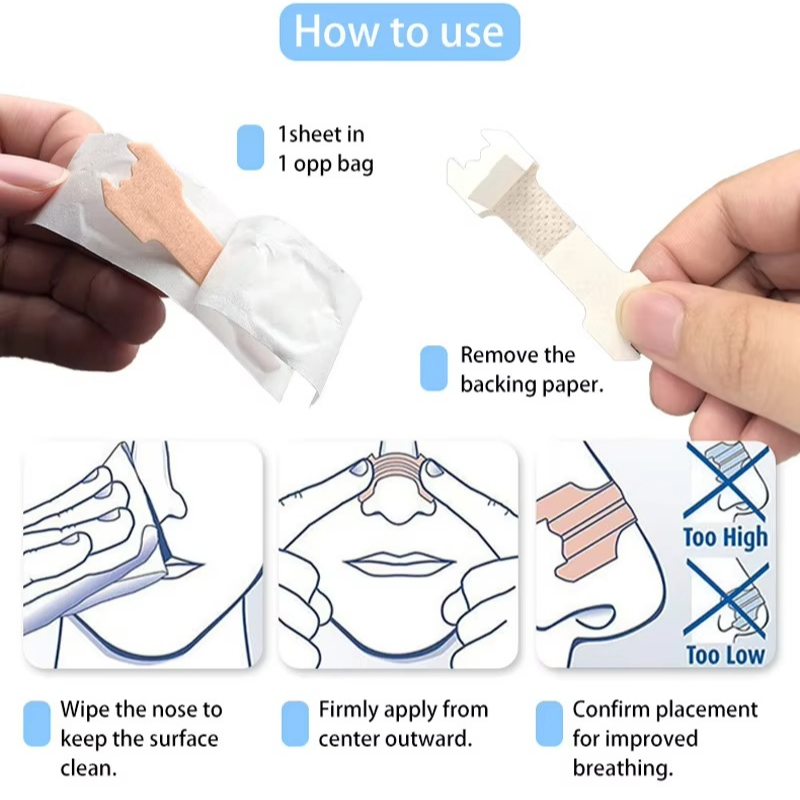 How to use

1sheet in 1 opp bag

Remove the backing paper.

Too High

Too Low

Wipe the nose to keep the surface clean.

Firmly apply from center outward.

Confirm placement for improved breathing.