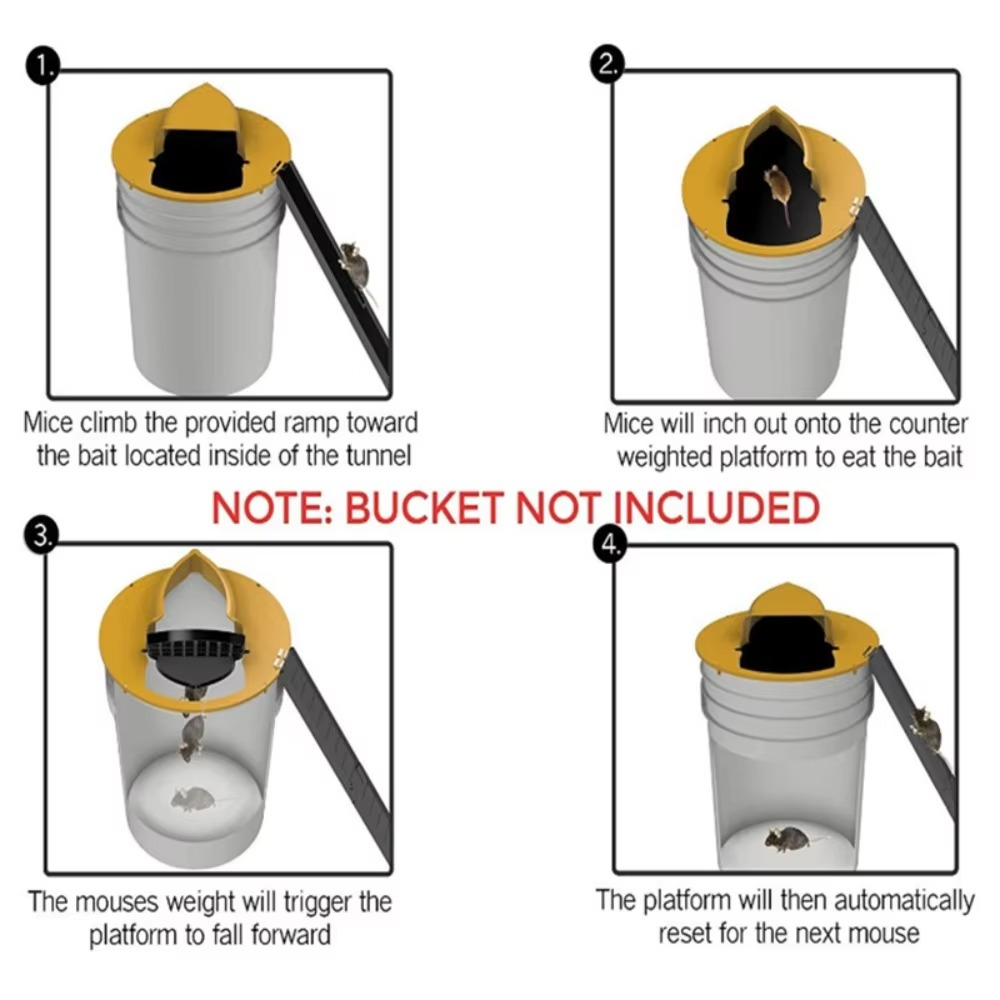 1.

Mice climb the provided ramp toward the bait located inside of the tunnel

2.

Mice will inch out onto the counter weighted platform to eat the bait

NOTE: BUCKET NOT INCLUDED

3.

The mouses weight will trigger the platform to fall forward

4.

The platform will then automatically reset for the next mouse