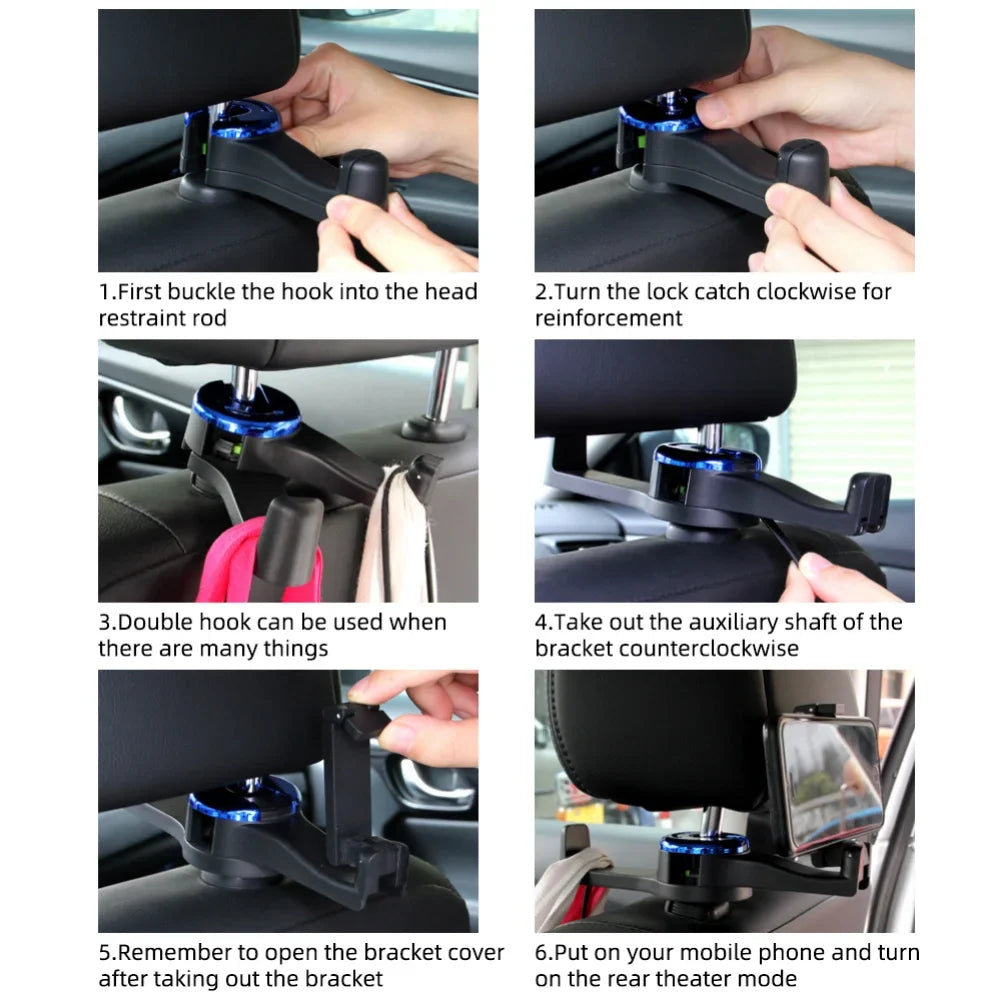 1.First buckle the hook into the head restraint rod

2.Turn the lock catch clockwise for reinforcement

3.Double hook can be used when there are many things

4.Take out the auxiliary shaft of the bracket counterclockwise

5.Remember to open the bracket cover after taking out the bracket

6.Put on your mobile phone and turn on the rear theater mode