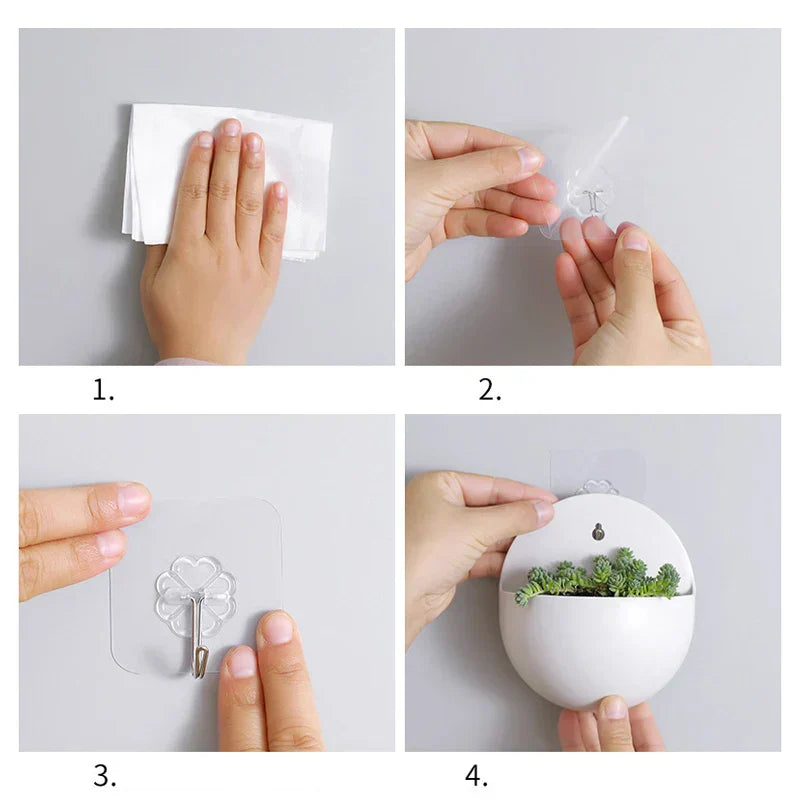 1.

2.

3.

4.