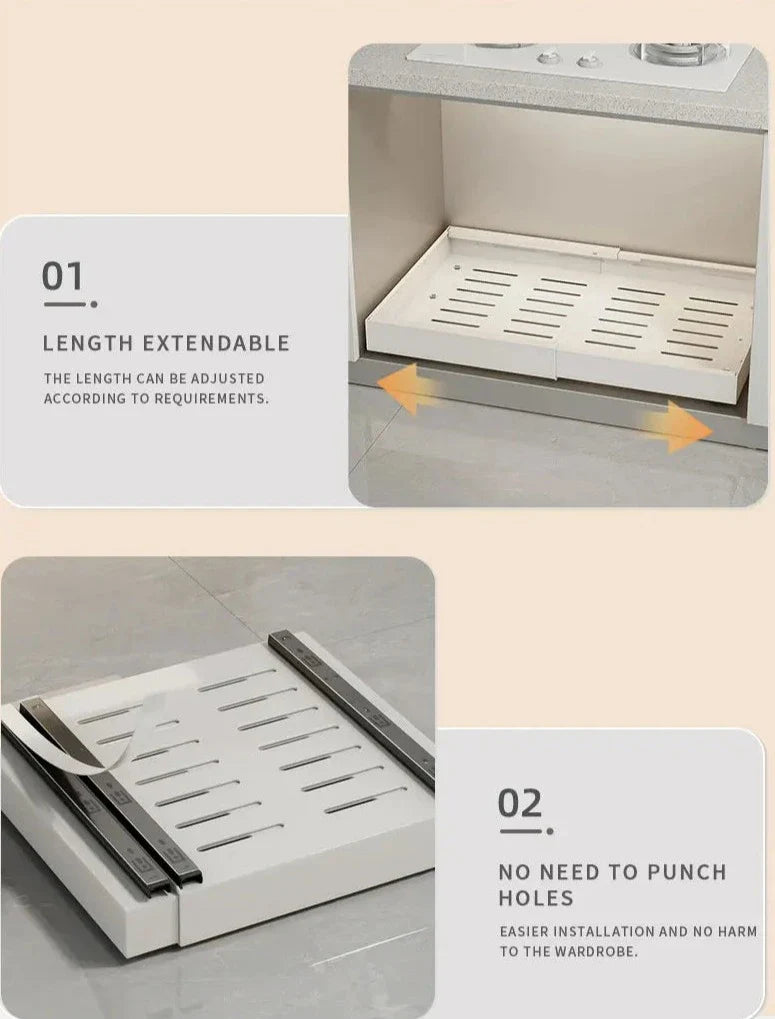 01

LENGTH EXTENDABLE

THE LENGTH CAN BE ADJUSTED ACCORDING TO REQUIREMENTS.

02

NO NEED TO PUNCH HOLES

EASIER INSTALLATION AND NO HARM TO THE WARDROBE.