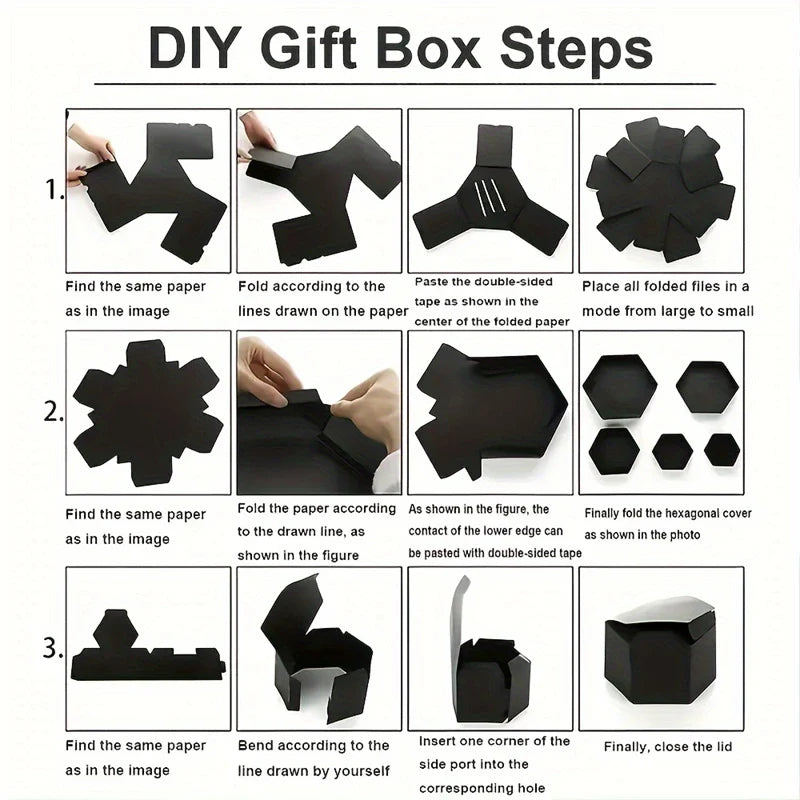 DIY Gift Box Steps

1.

Find the same paper as in the image

Fold according to the lines drawn on the paper

Paste the double-sided tape as shown in the center of the folded paper

Place all folded files in a mode from large to small

2.

Find the same paper as in the image

Fold the paper according to the drawn line, as shown in the figure

As shown in the figure, the contact of the lower edge can be pasted with double-sided tape

Finally fold the hexagonal cover as shown in the photo

3.

Find the same paper as in the image

Bend according to the line drawn by yourself

Insert one corner of the side port into the corresponding hole

Finally, close the lid