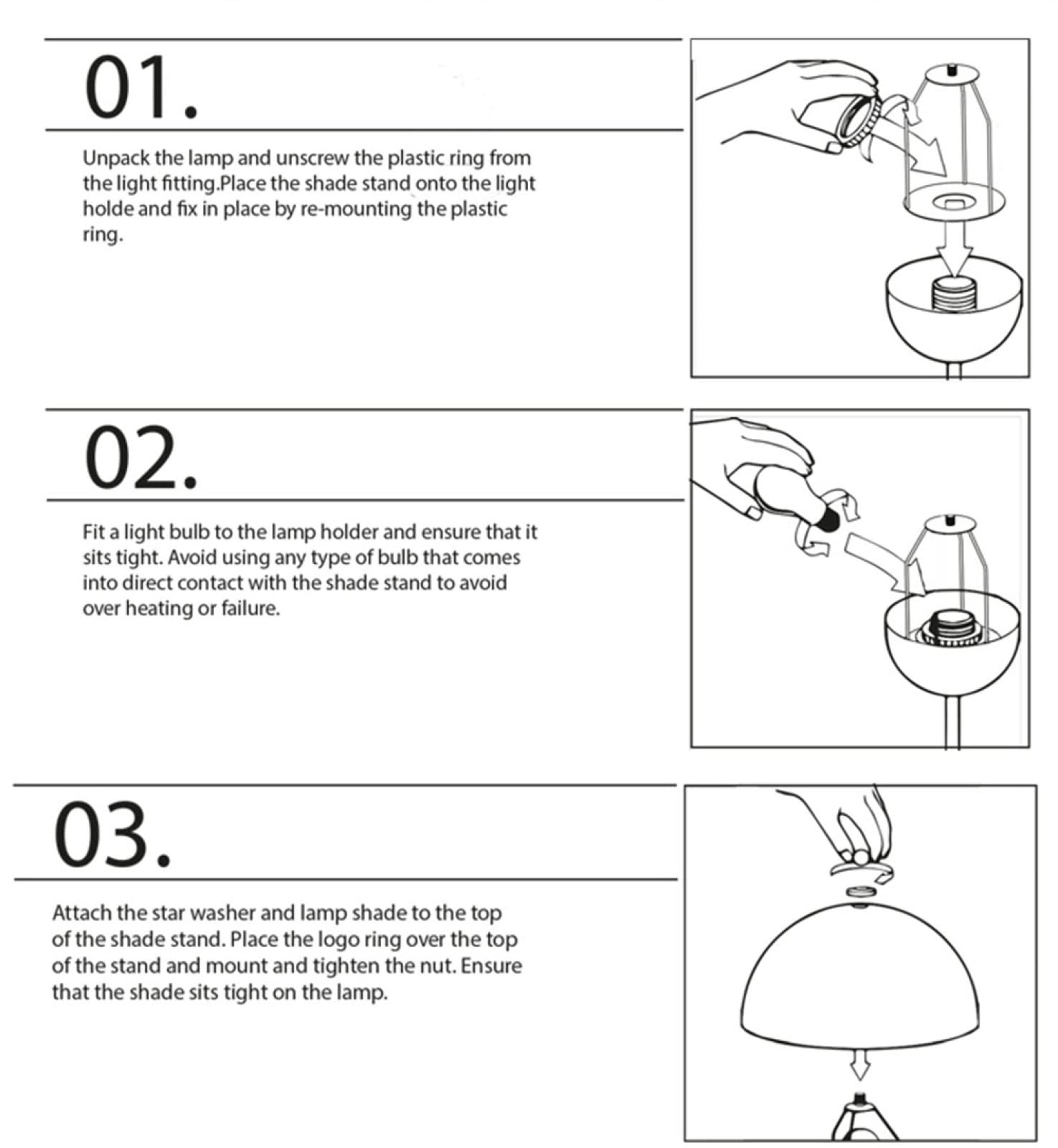 01.

Unpack the lamp and unscrew the plastic ring from the light fitting.Place the shade stand onto the light holde and fix in place by re-mounting the plastic ring.

02.

Fit a light bulb to the lamp holder and ensure that it sits tight. Avoid using any type of bulb that comes into direct contact with the shade stand to avoid over heating or failure.

03.

Attach the star washer and lamp shade to the top of the shade stand. Place the logo ring over the top of the stand and mount and tighten the nut. Ensure that the shade sits tight on the lamp.