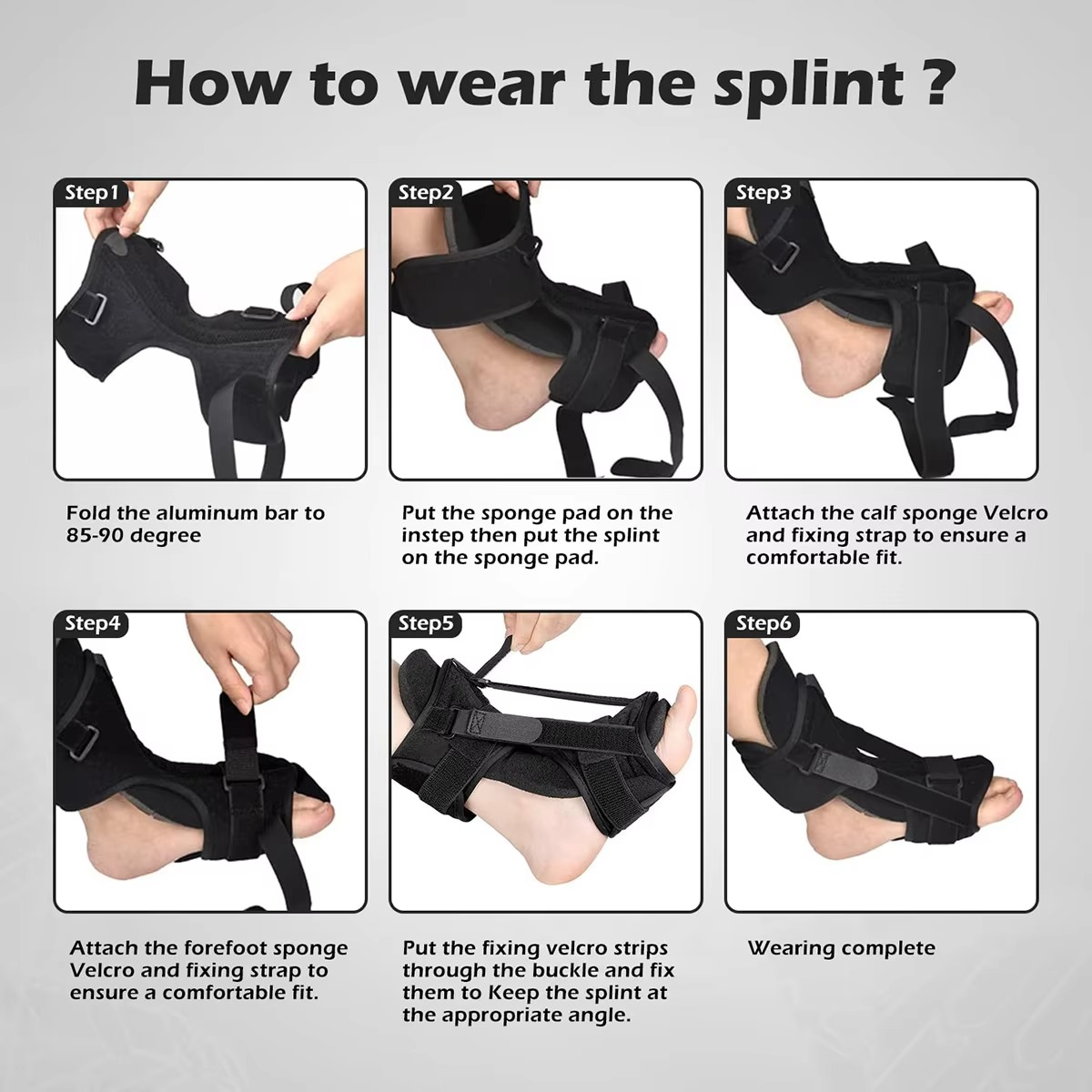 How to wear the splint ?

Step1

Fold the aluminum bar to 85-90 degree

Step2

Put the sponge pad on the instep then put the splint on the sponge pad.

Step3

Attach the calf sponge Velcro and fixing strap to ensure a comfortable fit.

Step4

Attach the forefoot sponge Velcro and fixing strap to ensure a comfortable fit.

Step5

Put the fixing velcro strips through the buckle and fix them to Keep the splint at the appropriate angle.

Step6

Wearing complete