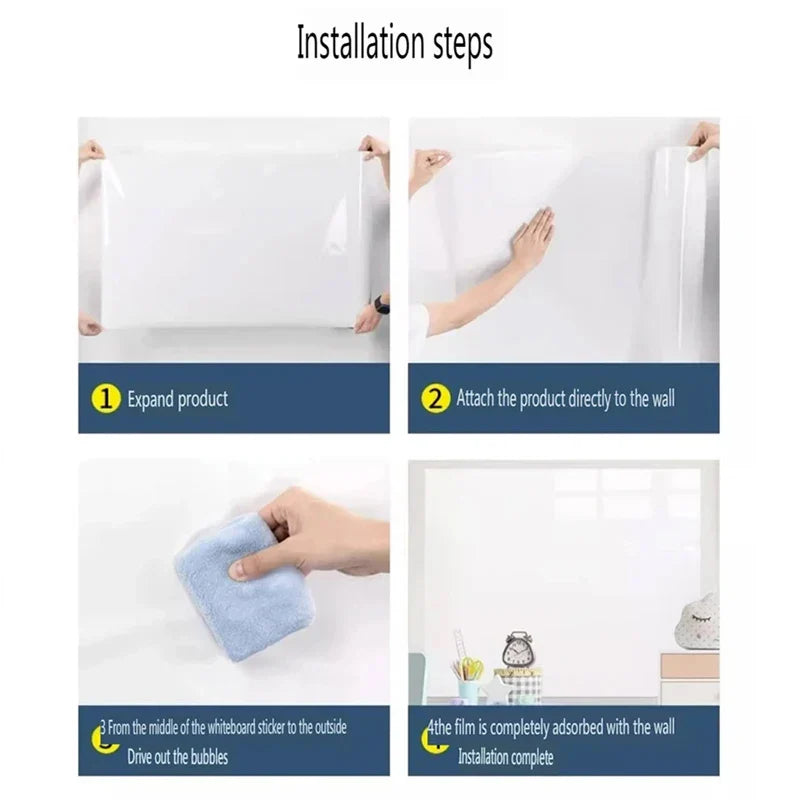 Installation steps

1 Expand product

2 Attach the product directly to the wall

3 From the middle of the whiteboard sticker to the outside Drive out the bubbles

4the film is completely adsorbed with the wall Installation complete