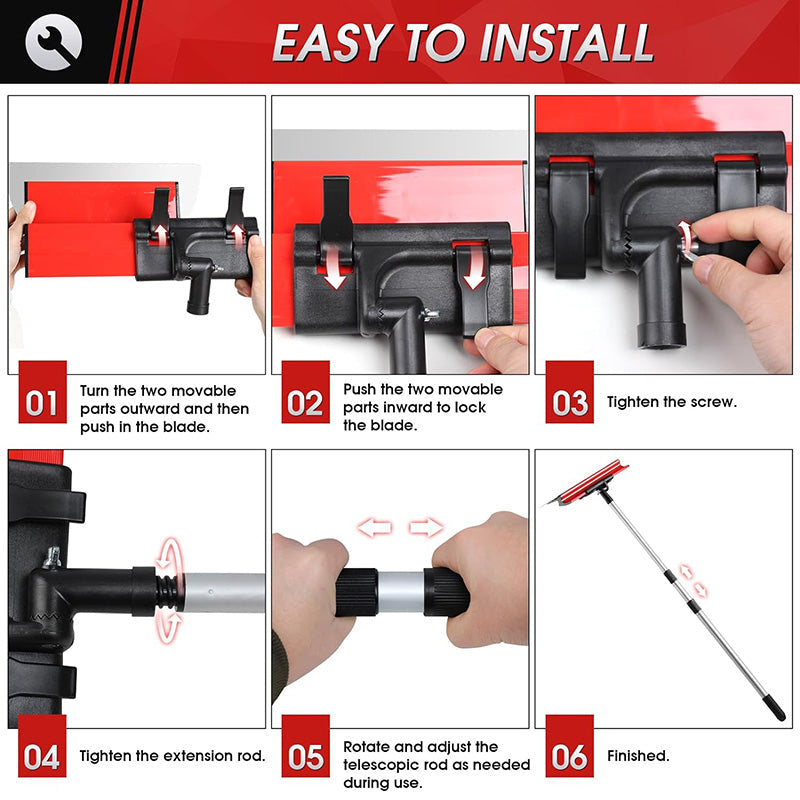 EASY TO INSTALL

01 Turn the two movable parts outward and then push in the blade.

02 Push the two movable parts inward to lock the blade.

03 Tighten the screw.

04 Tighten the extension rod.

05 Rotate and adjust the telescopic rod as needed during use.

06 Finished.