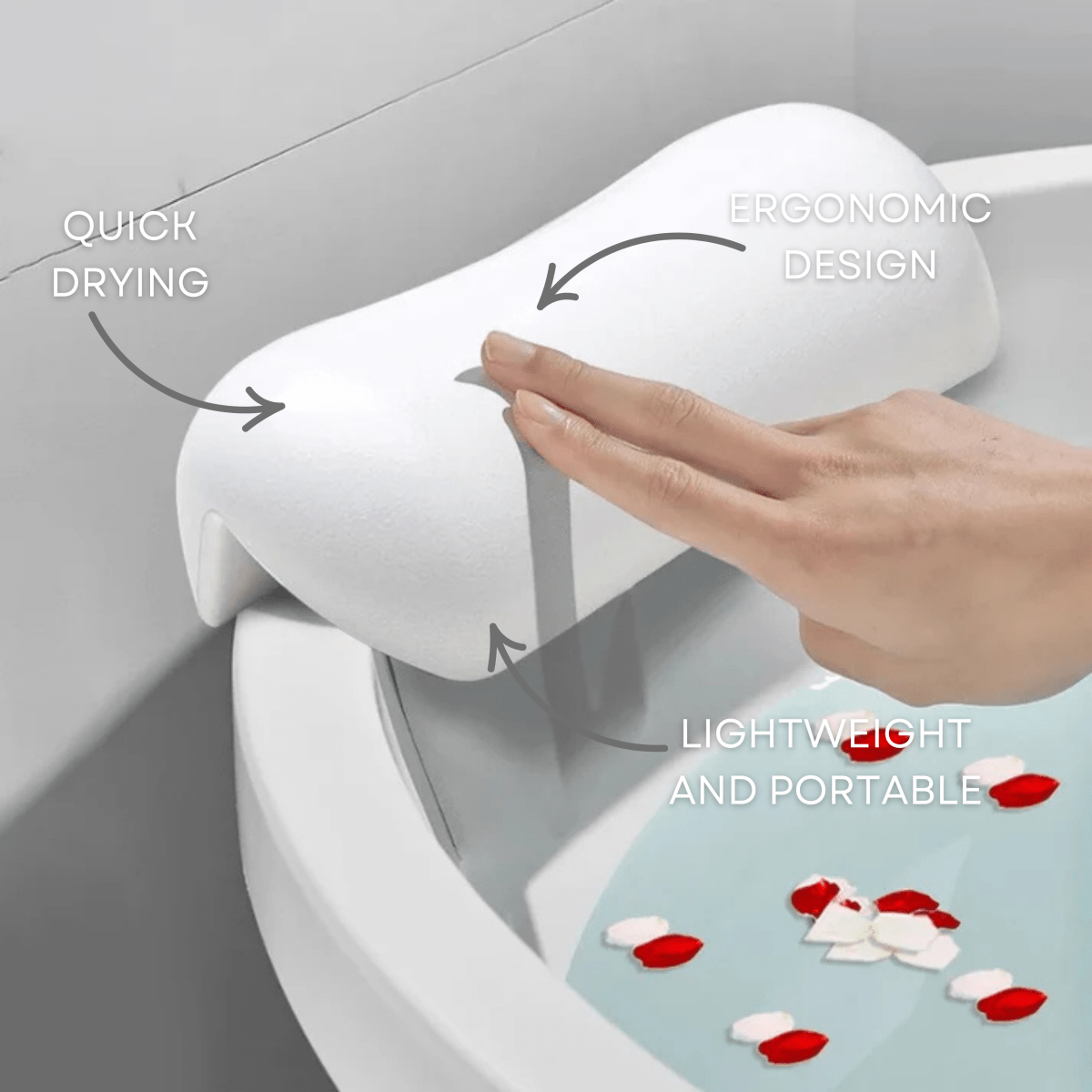 QUICK DRYING

ERGONOMIC DESIGN

LIGHTWEIGHT AND PORTABLE