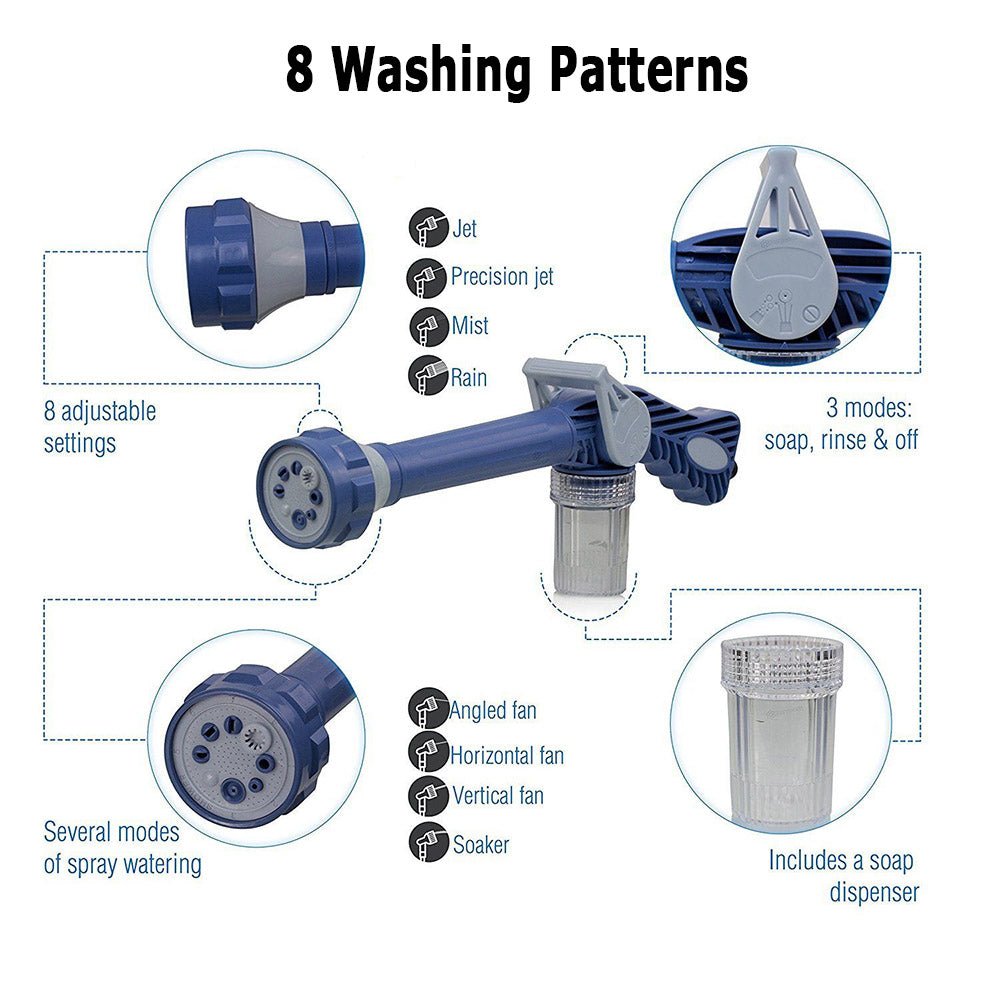 8 Washing Patterns

Jet
Precision jet
Mist
Rain

8 adjustable settings

3 modes: soap, rinse & off

Angled fan
Horizontal fan
Vertical fan
Soaker

Several modes of spray watering

Includes a soap dispenser