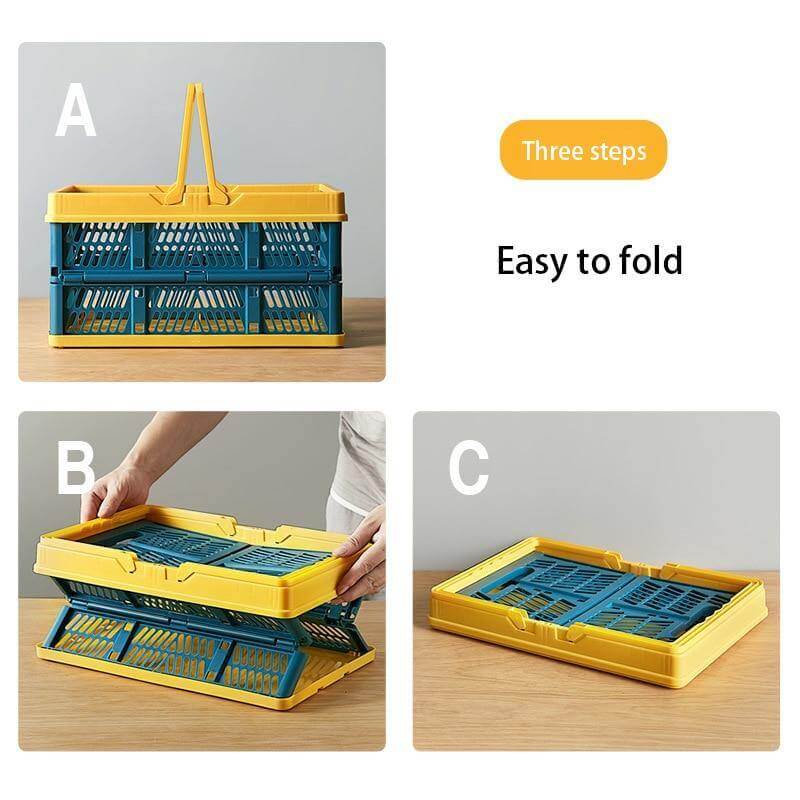 A

Three steps

Easy to fold

B

C